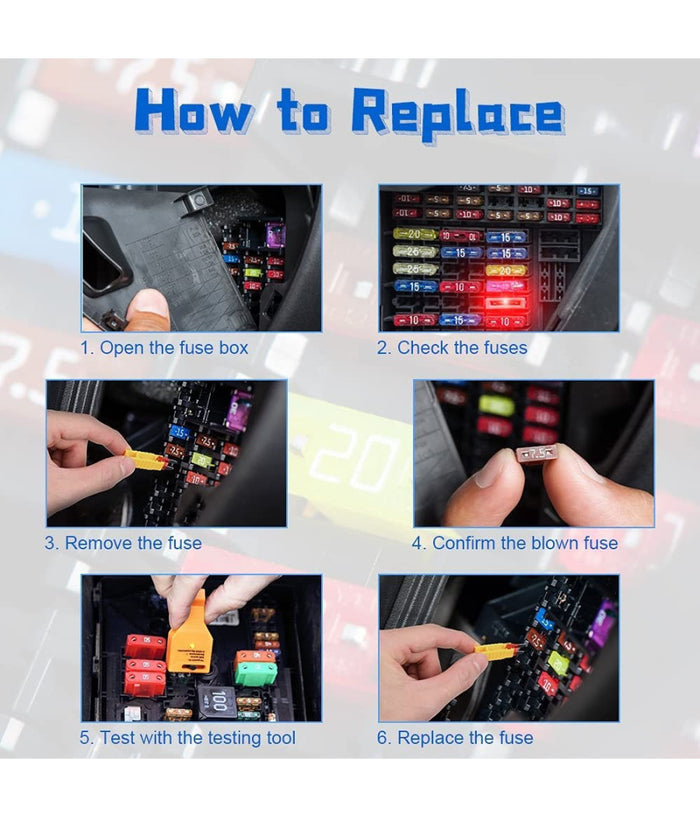 How to Replace

1. Open the fuse box

2. Check the fuses

3. Remove the fuse

4. Confirm the blown fuse

5. Test with the testing tool

6. Replace the fuse