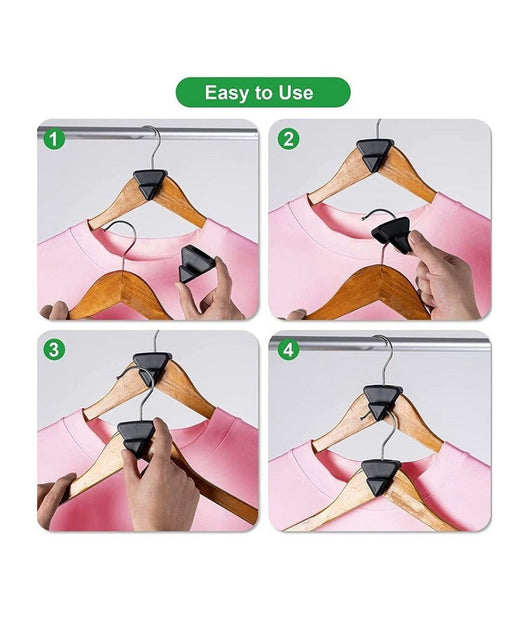 Easy to Use

1

2

3

4