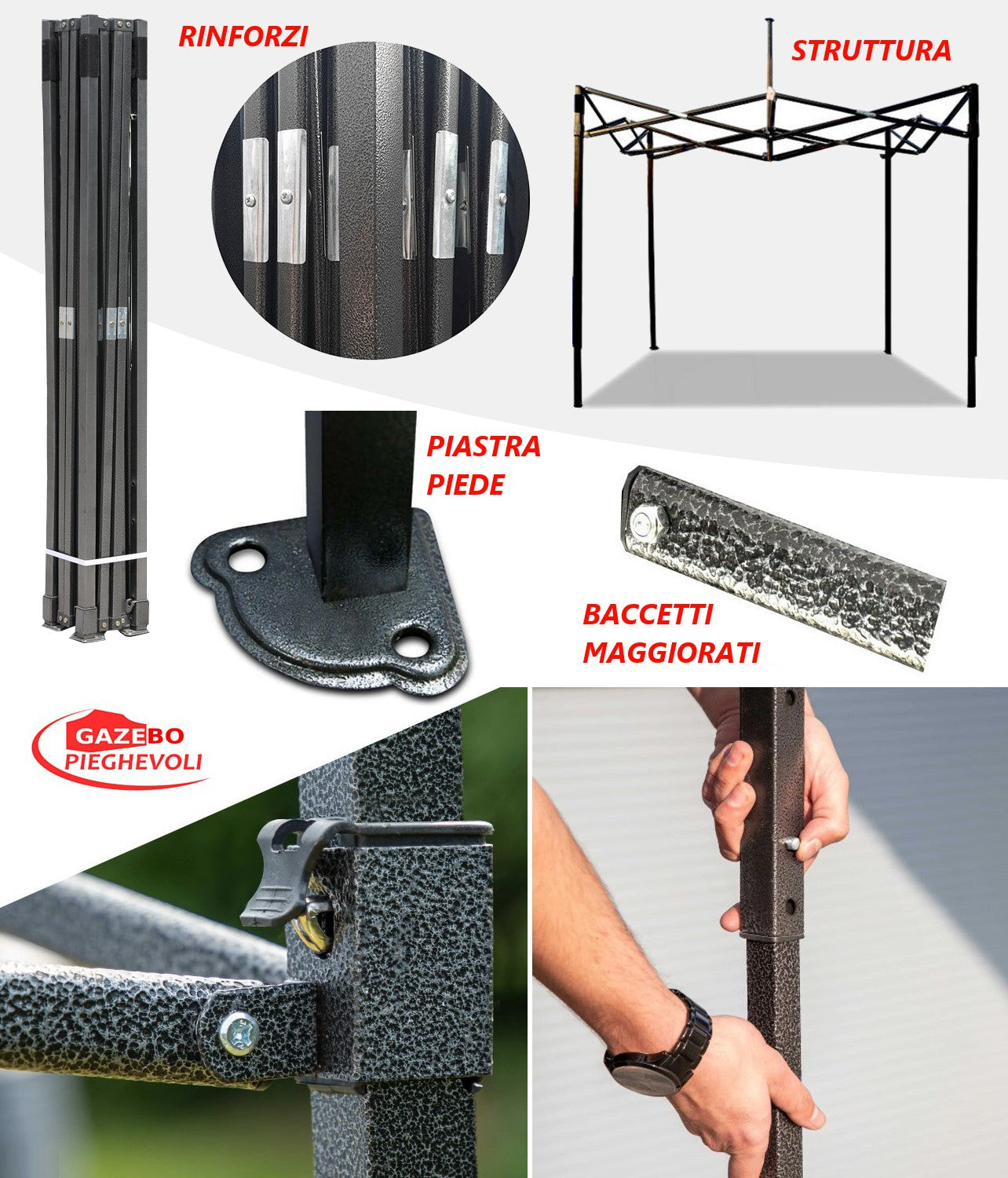 RINFORZI

STRUTTURA

PIASTRA PIEDE

BACCETTI MAGGIORATI

GAZEBO PIEGHEVOLI