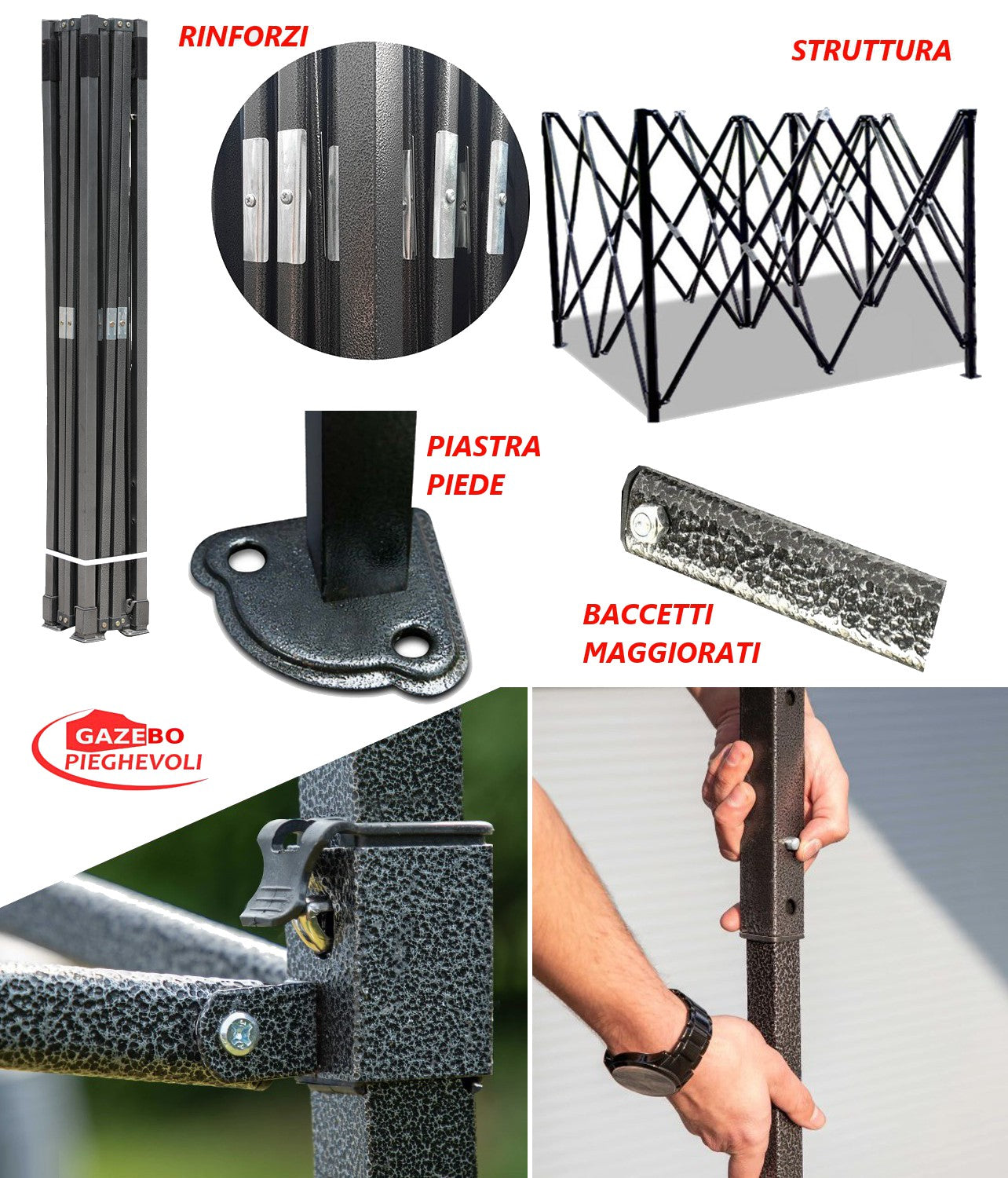 RINFORZI

STRUTTURA

PIASTRA PIEDE

BACCETTI MAGGIORATI

GAZEBO PIEGHEVOLI