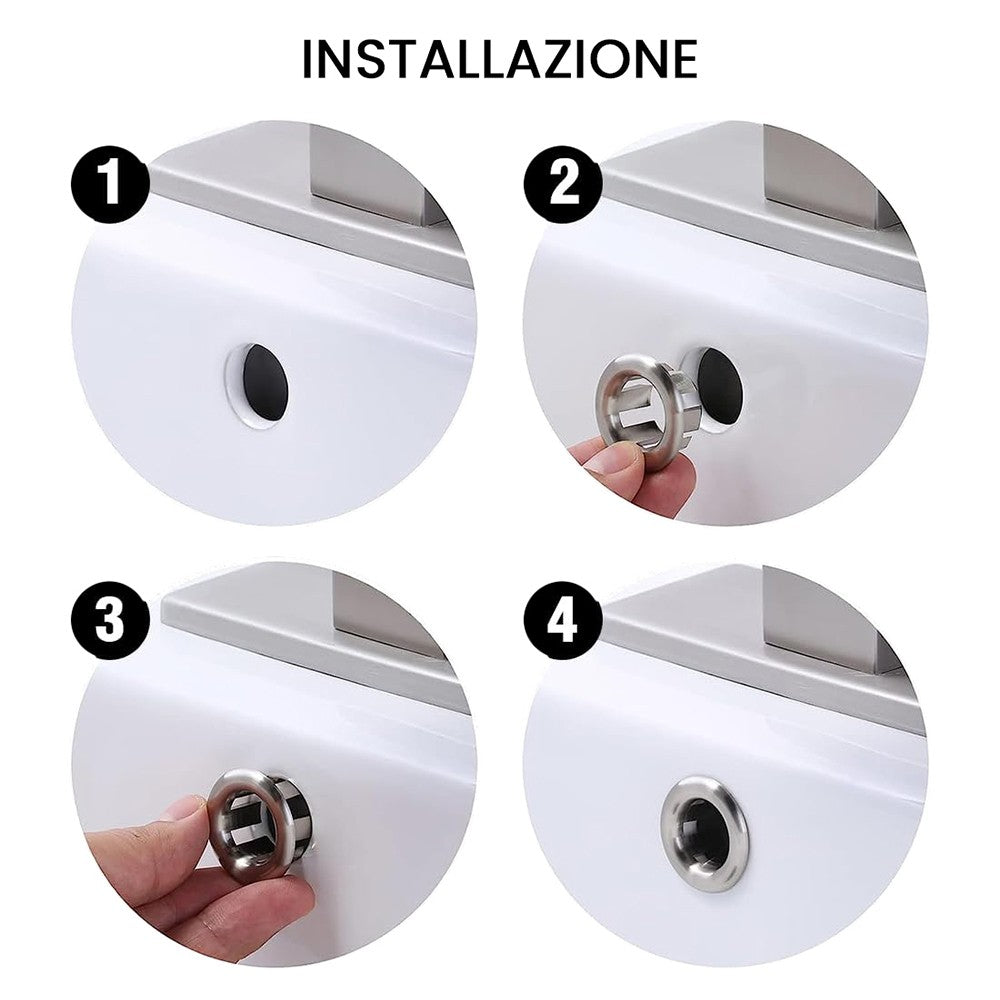 INSTALLAZIONE

1

2

3

4