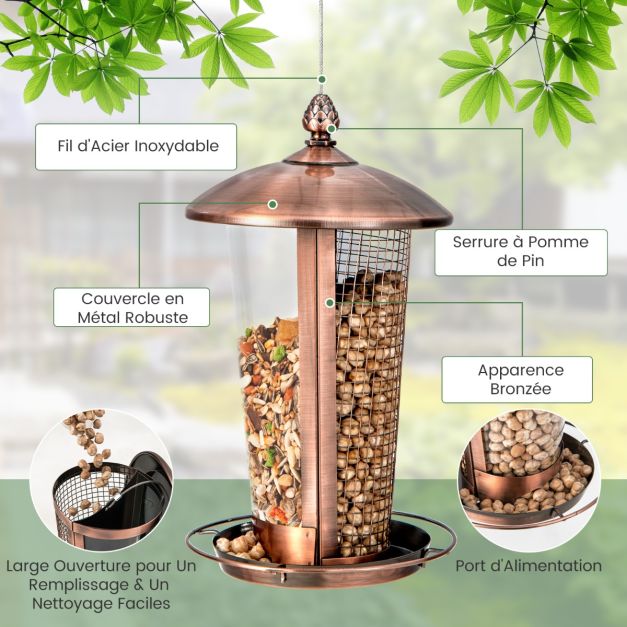 Fil d'Acier Inoxydable

Serrure à Pomme de Pin

Couvercle en Métal Robuste

Apparence Bronzée

Large Ouverture pour Un Remplissage & Un Nettoyage Faciles

Port d'Alimentation