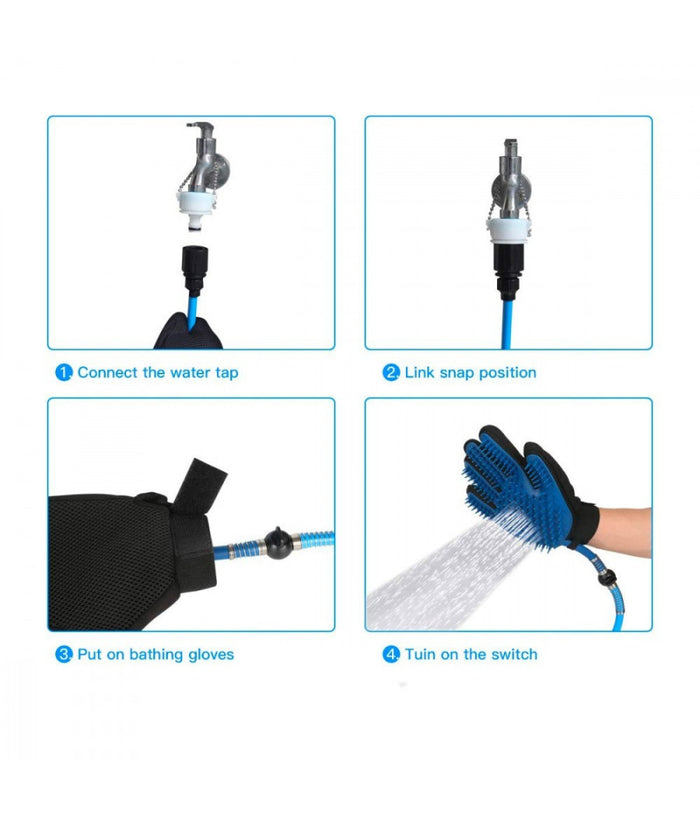 1. Connect the water tap

2. Link snap position

3. Put on bathing gloves

4. Tuin on the switch