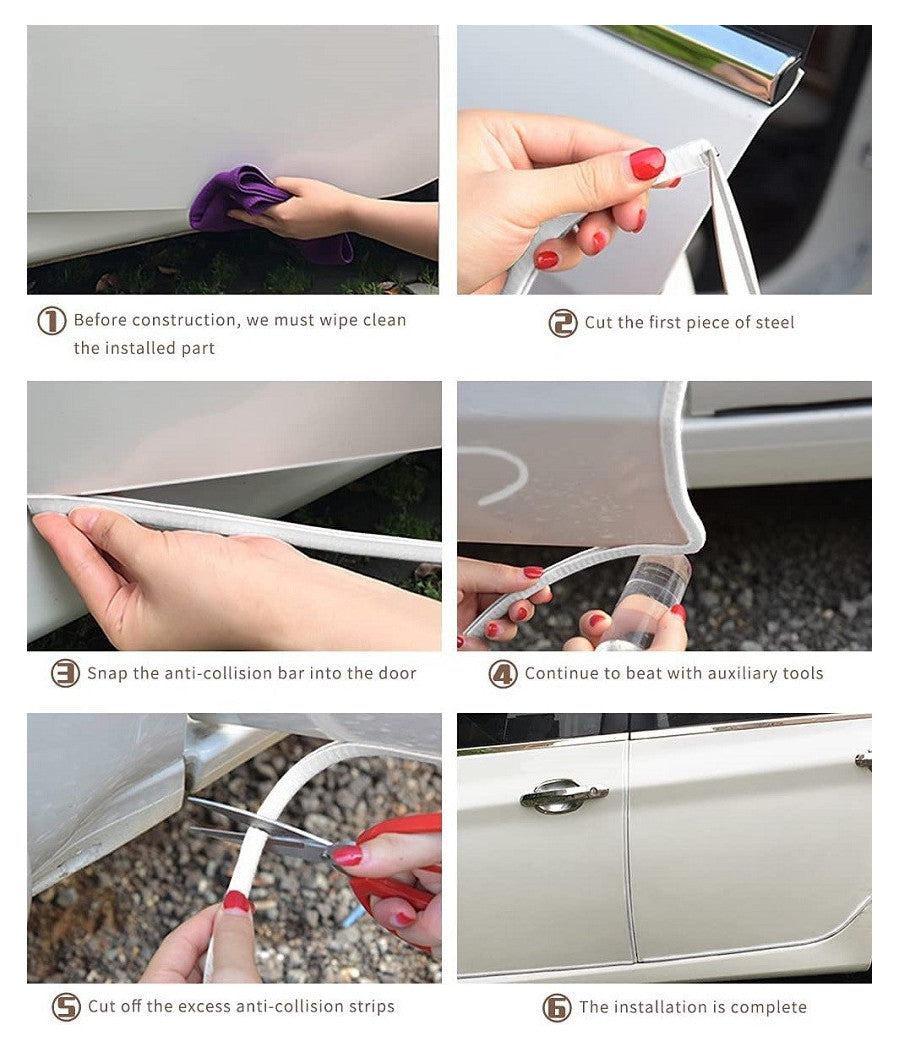 ① Before construction, we must wipe clean the installed part

② Cut the first piece of steel

③ Snap the anti-collision bar into the door

④ Continue to beat with auxiliary tools

⑤ Cut off the excess anti-collision strips

⑥ The installation is complete