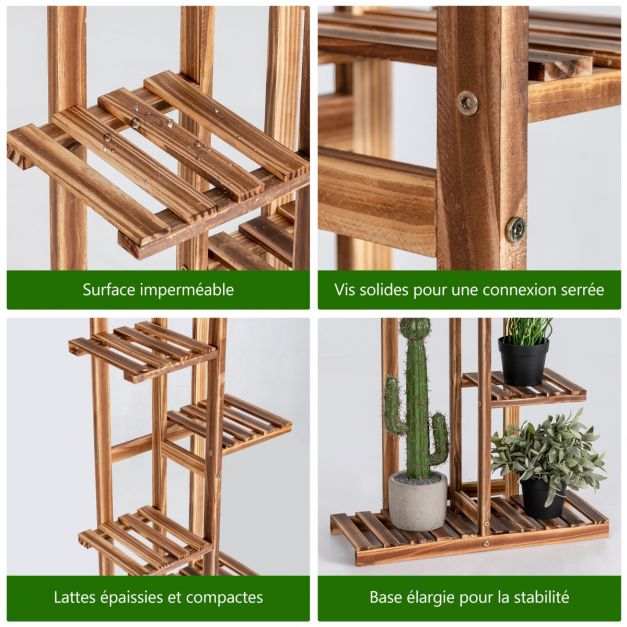 Surface imperméable

Vis solides pour une connexion serrée

Lattes épaissies et compactes

Base élargie pour la stabilité