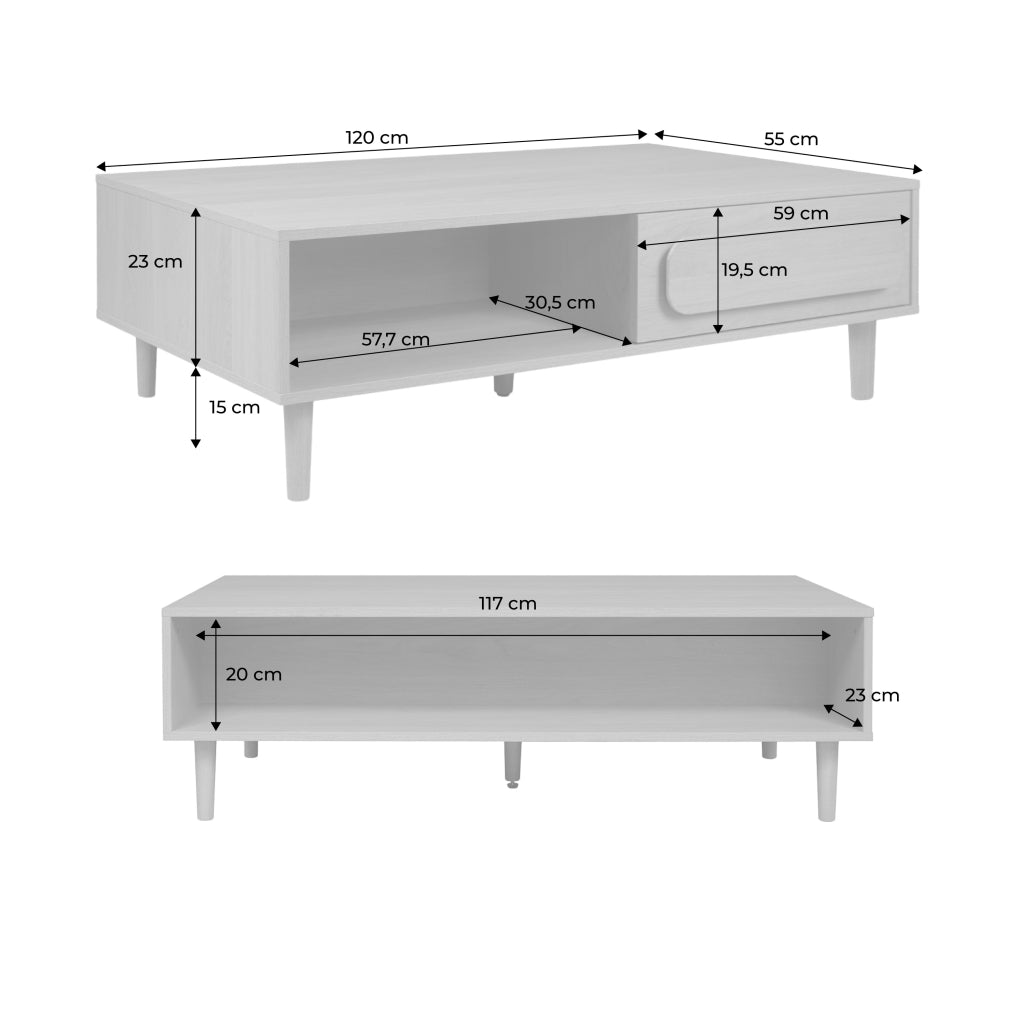 120 cm
55 cm
59 cm
23 cm
19,5 cm
30,5 cm
57,7 cm
15 cm

117 cm
20 cm
23 cm