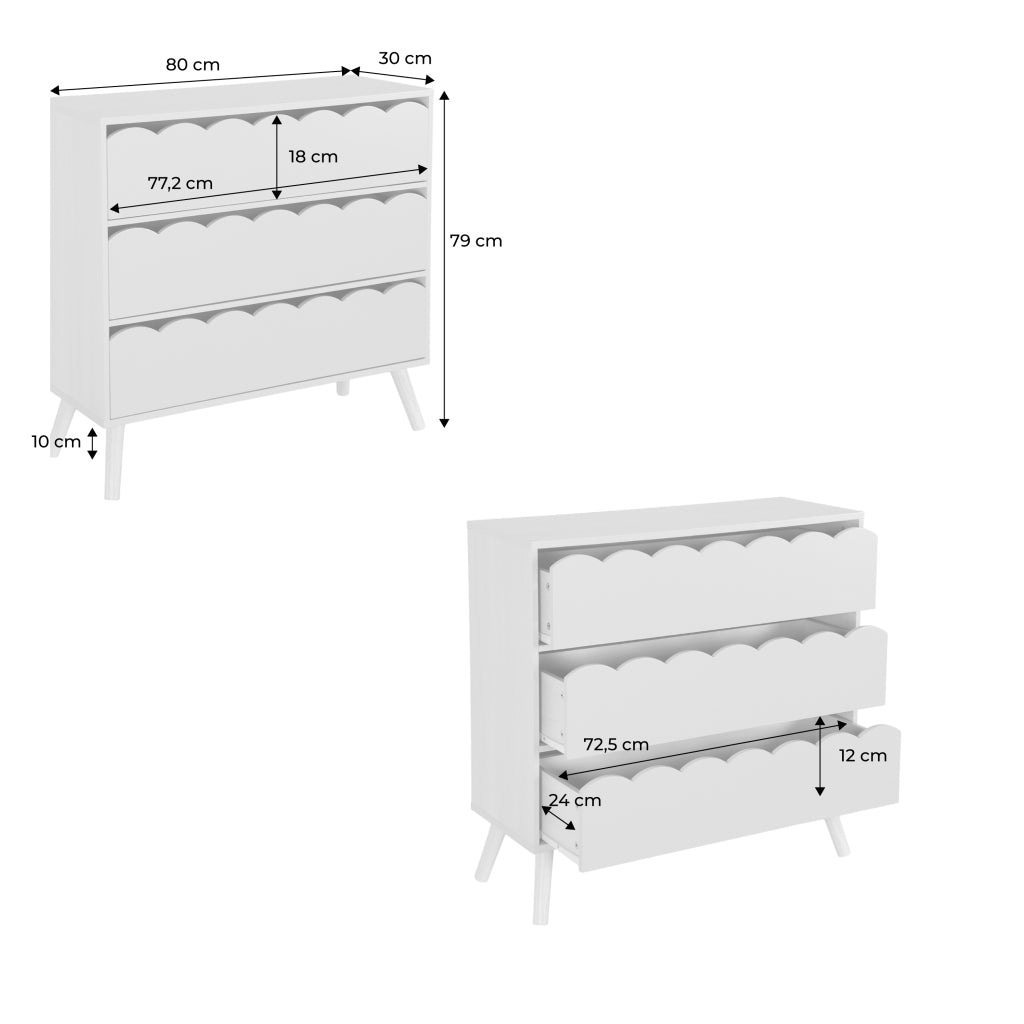 80 cm
30 cm
18 cm
77,2 cm
79 cm
10 cm

72,5 cm
12 cm
24 cm