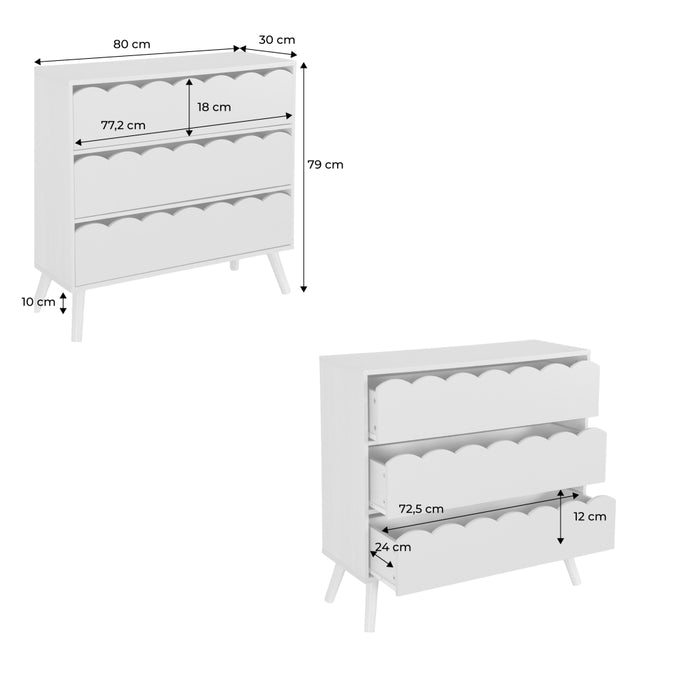 80 cm
30 cm
18 cm
77,2 cm
79 cm
10 cm

72,5 cm
12 cm
24 cm