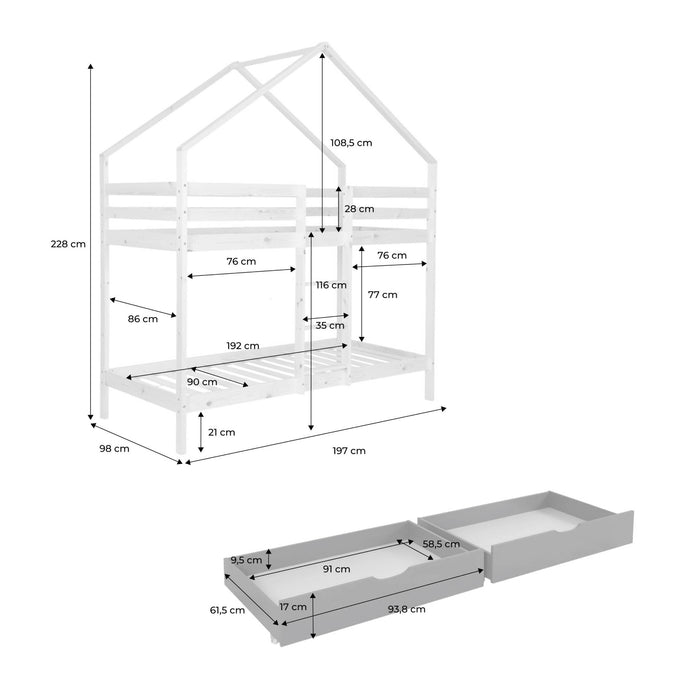 108,5 cm

28 cm

228 cm

76 cm

76 cm

116 cm

77 cm

86 cm

35 cm

192 cm

90 cm

21 cm

98 cm

197 cm

9,5 cm

58,5 cm

91 cm

61,5 cm

17 cm

93,8 cm