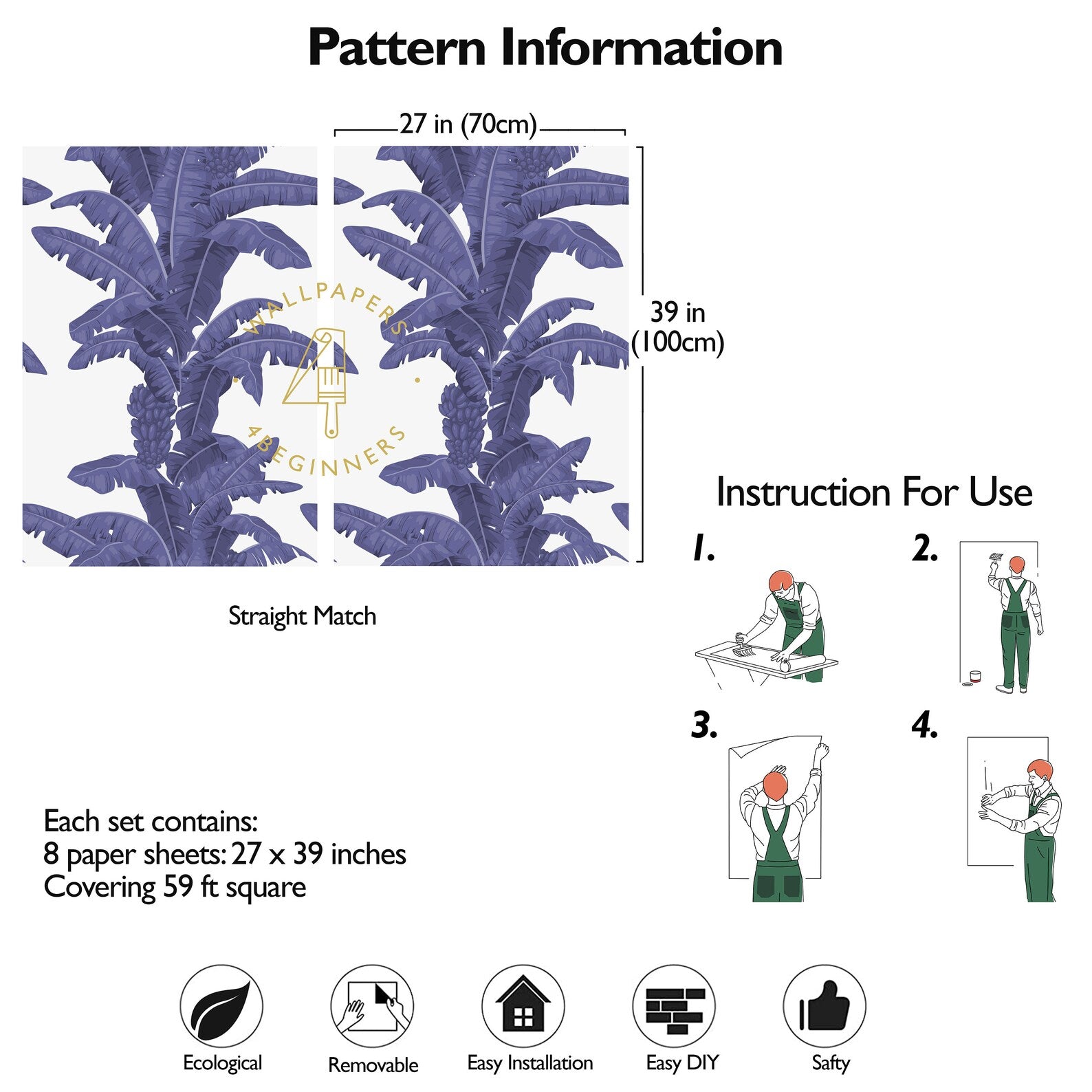 Pattern Information

27 in (70cm)

39 in (100cm)

WALLPAPERS 4BEGINNERS

Straight Match

Instruction For Use

1.

2.

3.

4.

Each set contains:
8 paper sheets: 27 x 39 inches
Covering 59 ft square

Ecological

Removable

Easy Installation

Easy DIY

Safty