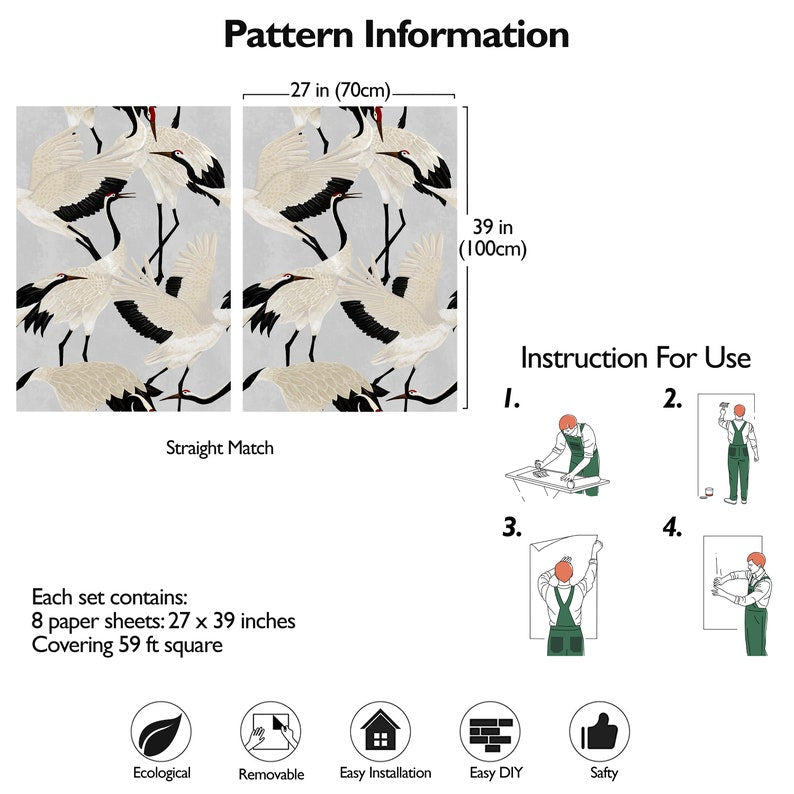 Pattern Information

27 in (70cm)

39 in (100cm)

Straight Match

Instruction For Use

1.

2.

3.

4.

Each set contains:
8 paper sheets: 27 x 39 inches
Covering 59 ft square

Ecological

Removable

Easy Installation

Easy DIY

Safty