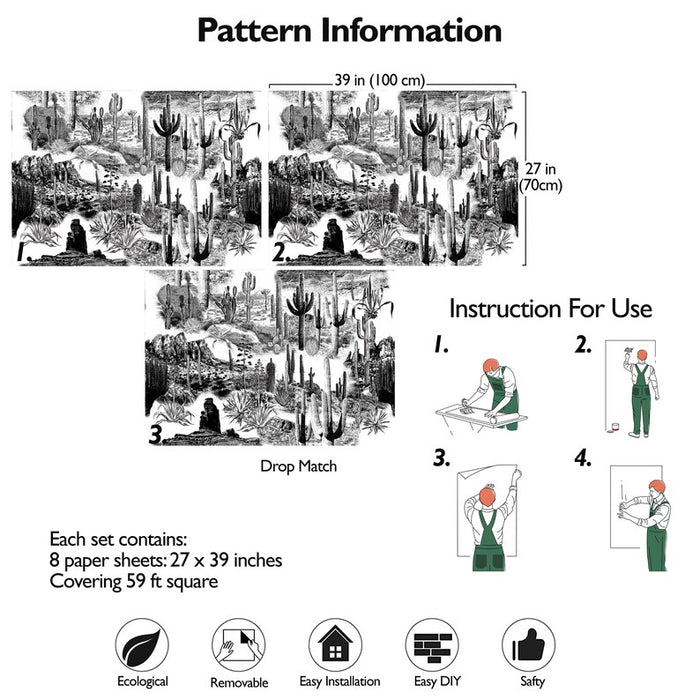 Pattern Information

39 in (100 cm)

27 in (70cm)

1.

2.

3.

Drop Match

Instruction For Use

1.

2.

3.

4.

Each set contains:
8 paper sheets: 27 x 39 inches
Covering 59 ft square

Ecological

Removable

Easy Installation

Easy DIY

Safty