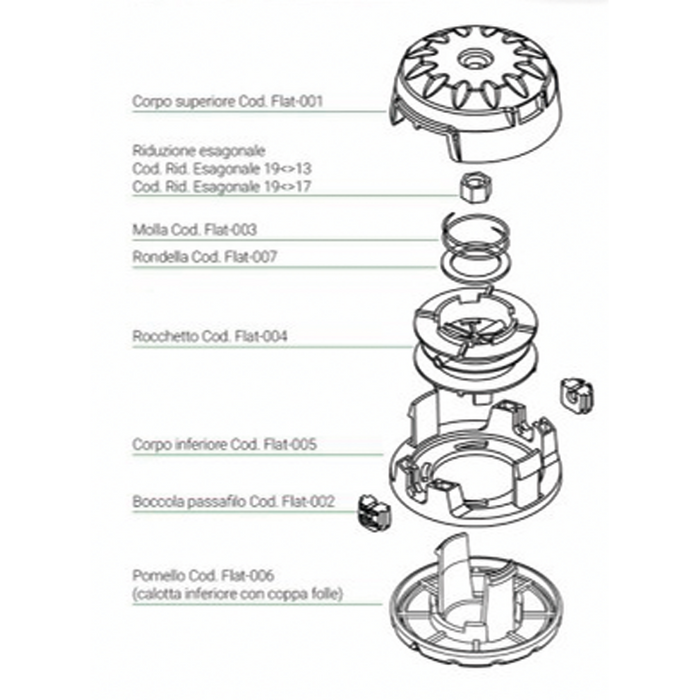 Corpo superiore Cod. Flat-001

Riduzione esagonale
Cod. Rid. Esagonale 19<>13
Cod. Rid. Esagonale 19<>17

Molla Cod. Flat-003

Rondella Cod. Flat-007

Rocchetto Cod. Flat-004

Corpo inferiore Cod. Flat-005

Boccola passafilo Cod. Flat-002

Pomello Cod. Flat-006
(calotta inferiore con coppa folle)