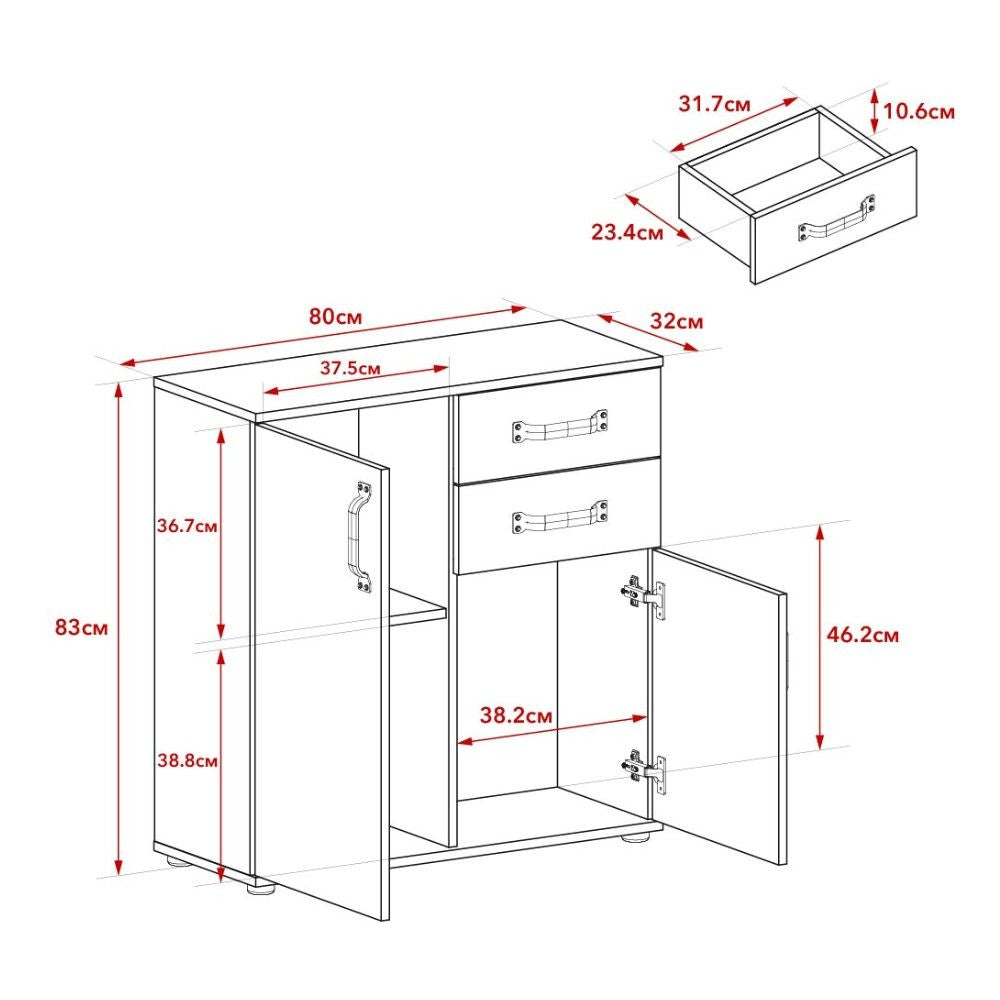 31.7см
10.6см
23.4см
80см
32см
37.5см
36.7см
83см
46.2см
38.2см
38.8см