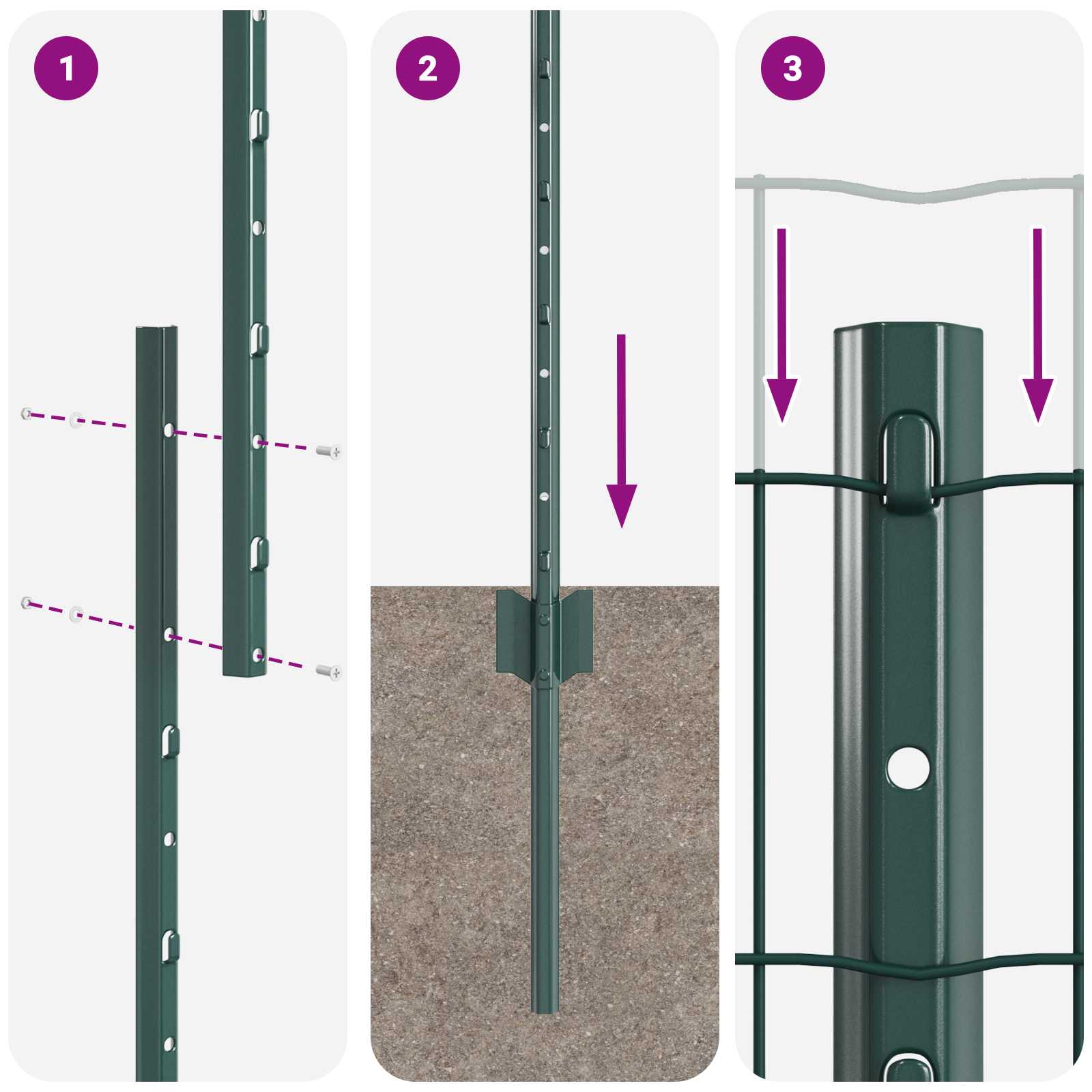 1

2

3