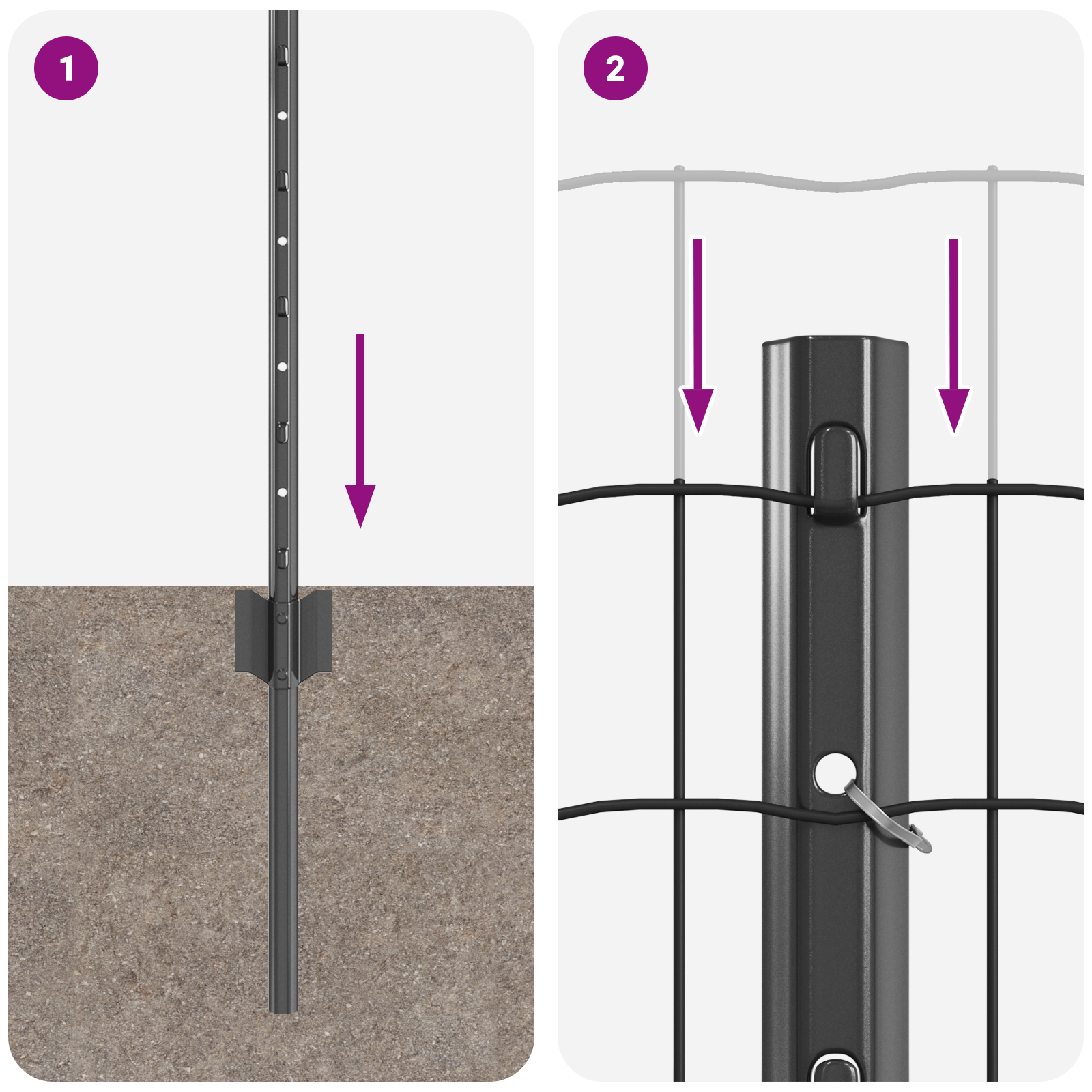 1

2