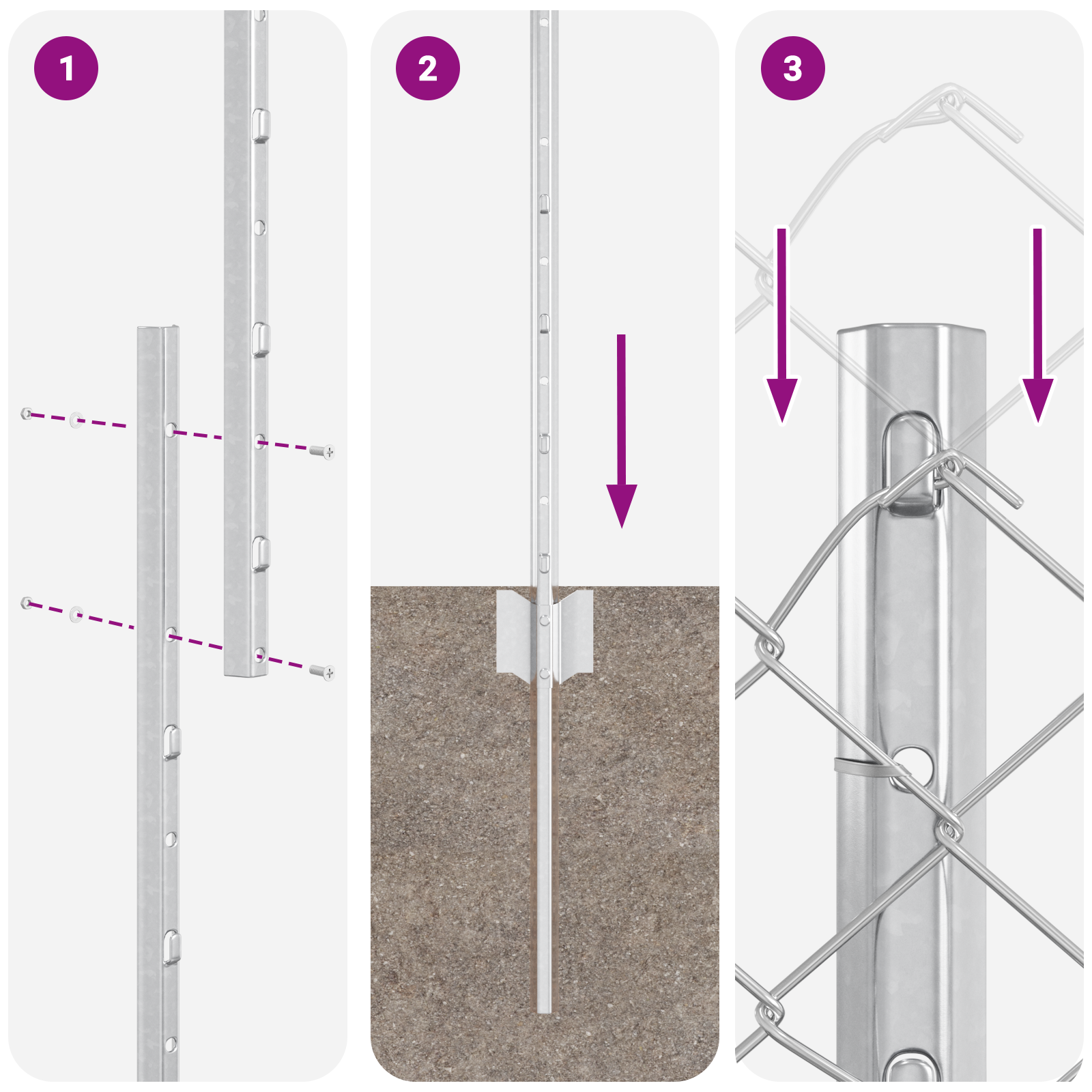 1

2

3