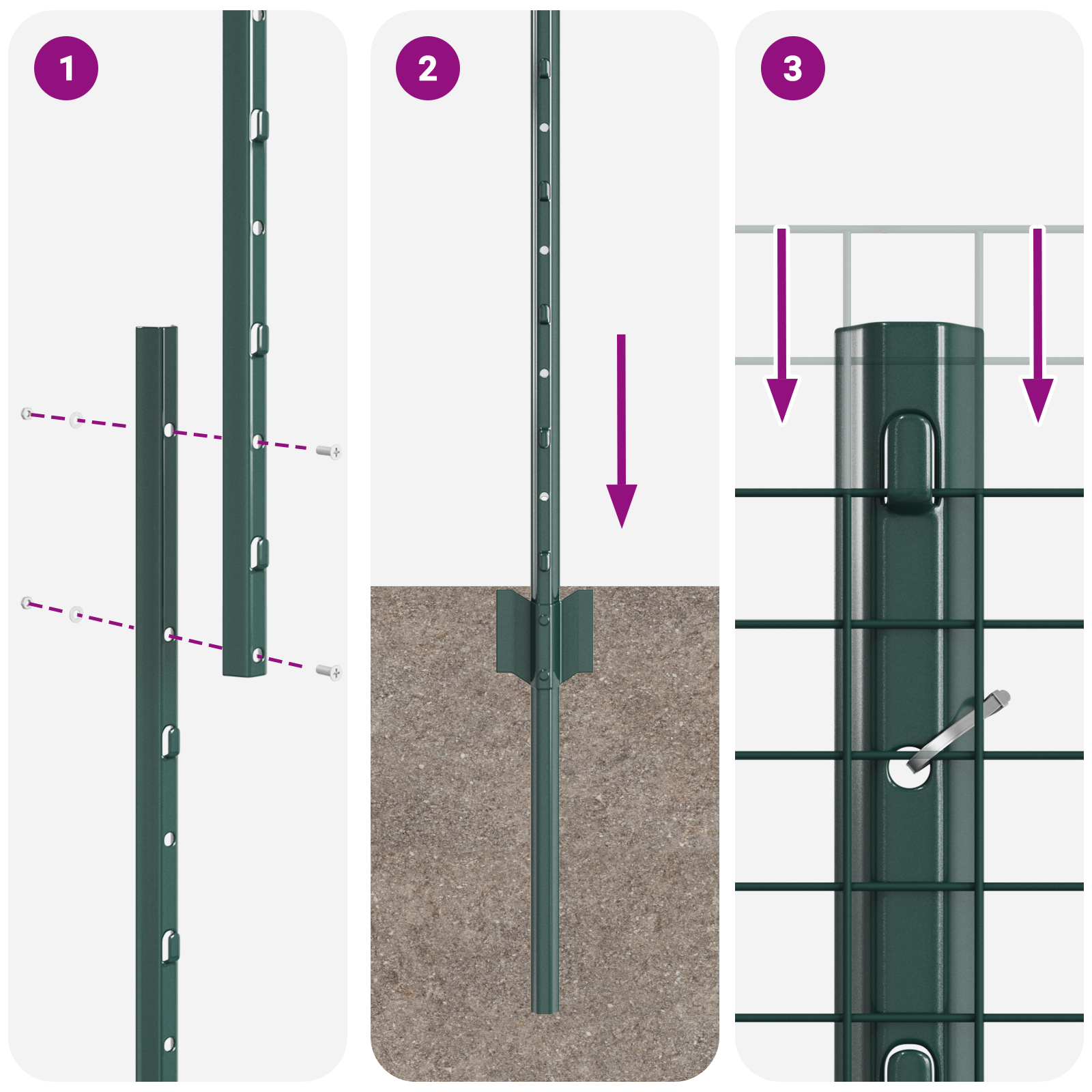 1

2

3