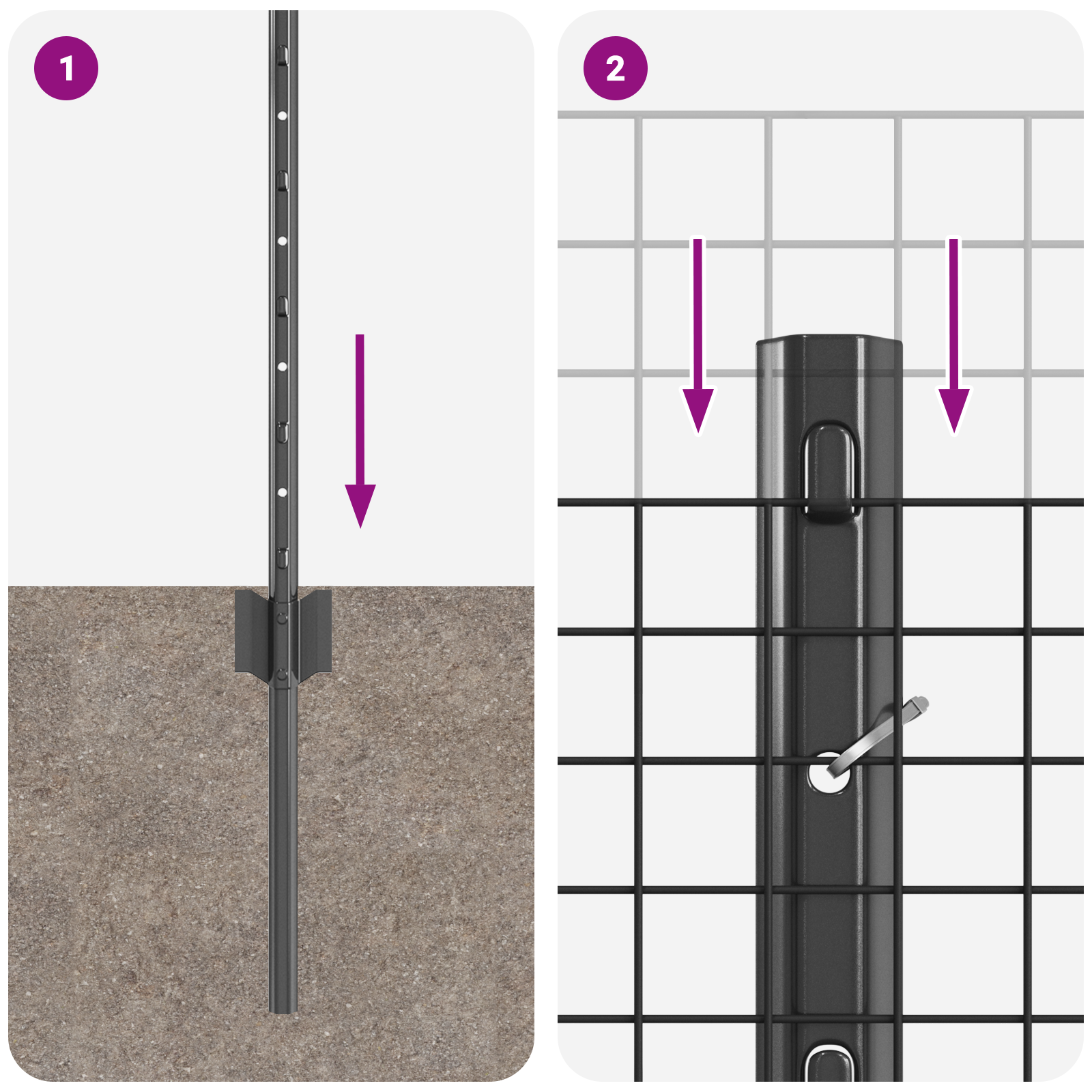 1

2