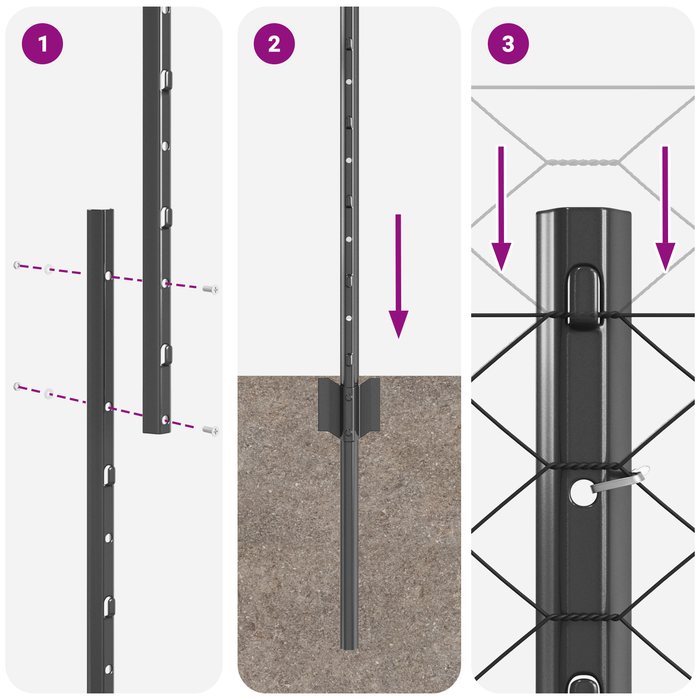 1
2
3