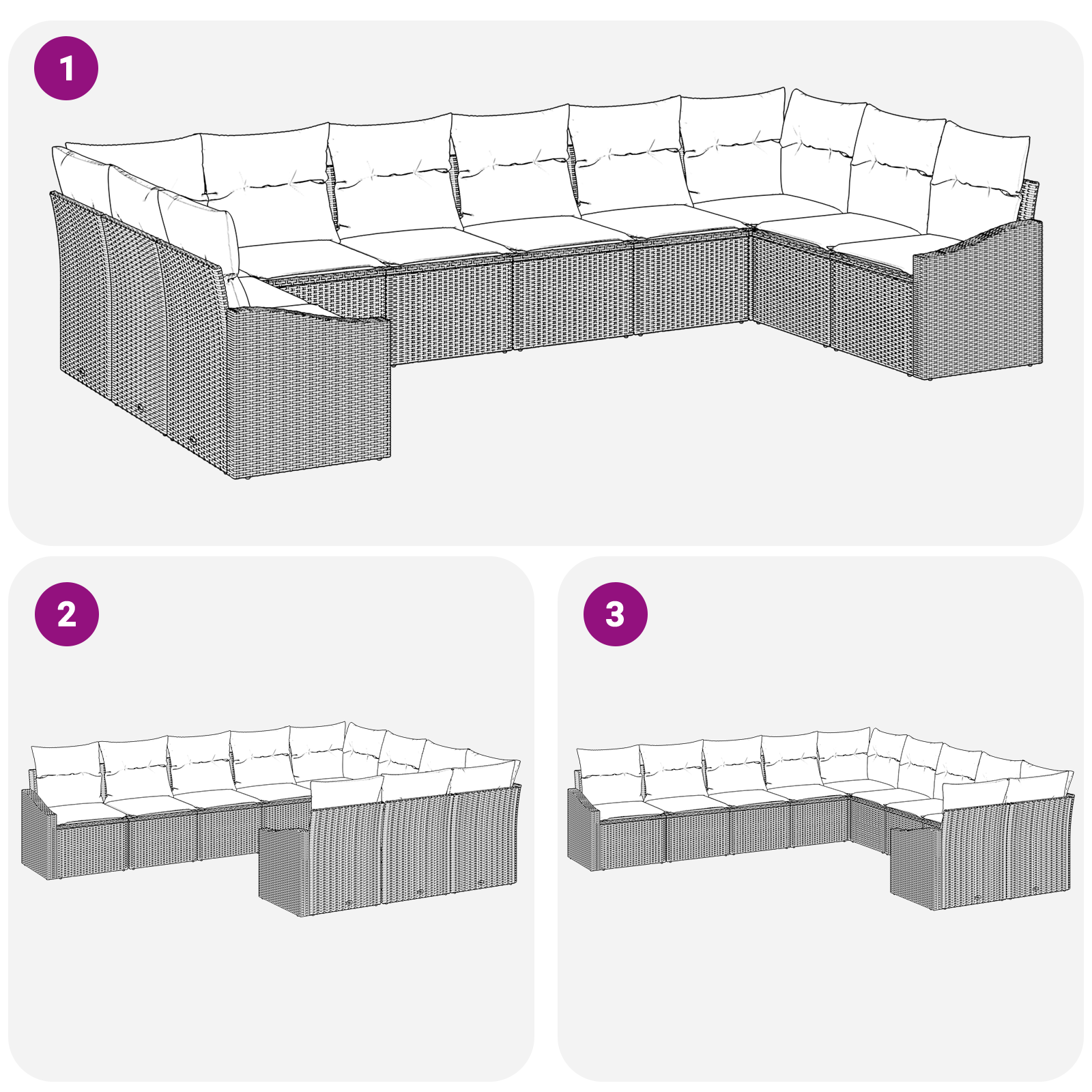 1

2

3