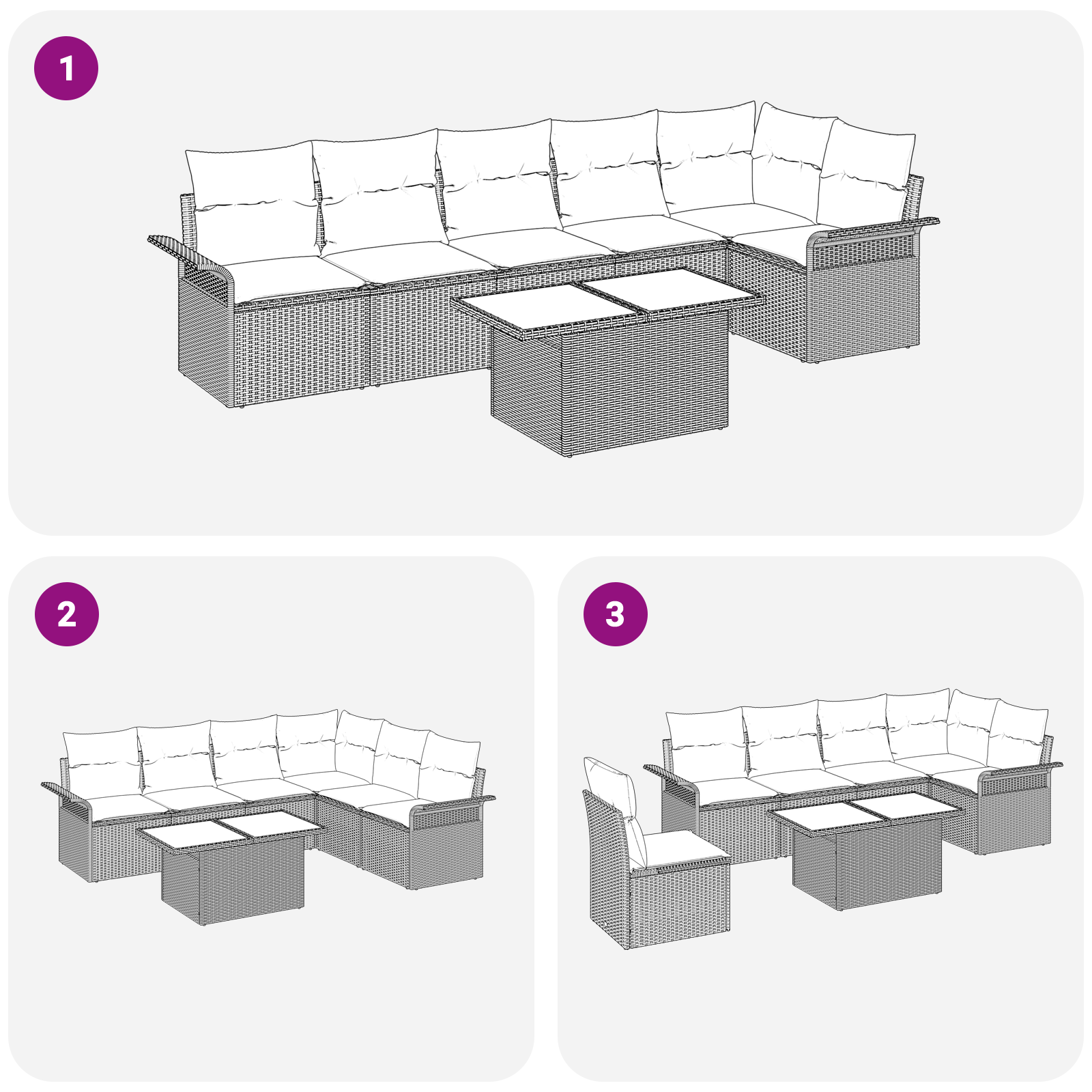 1

2

3