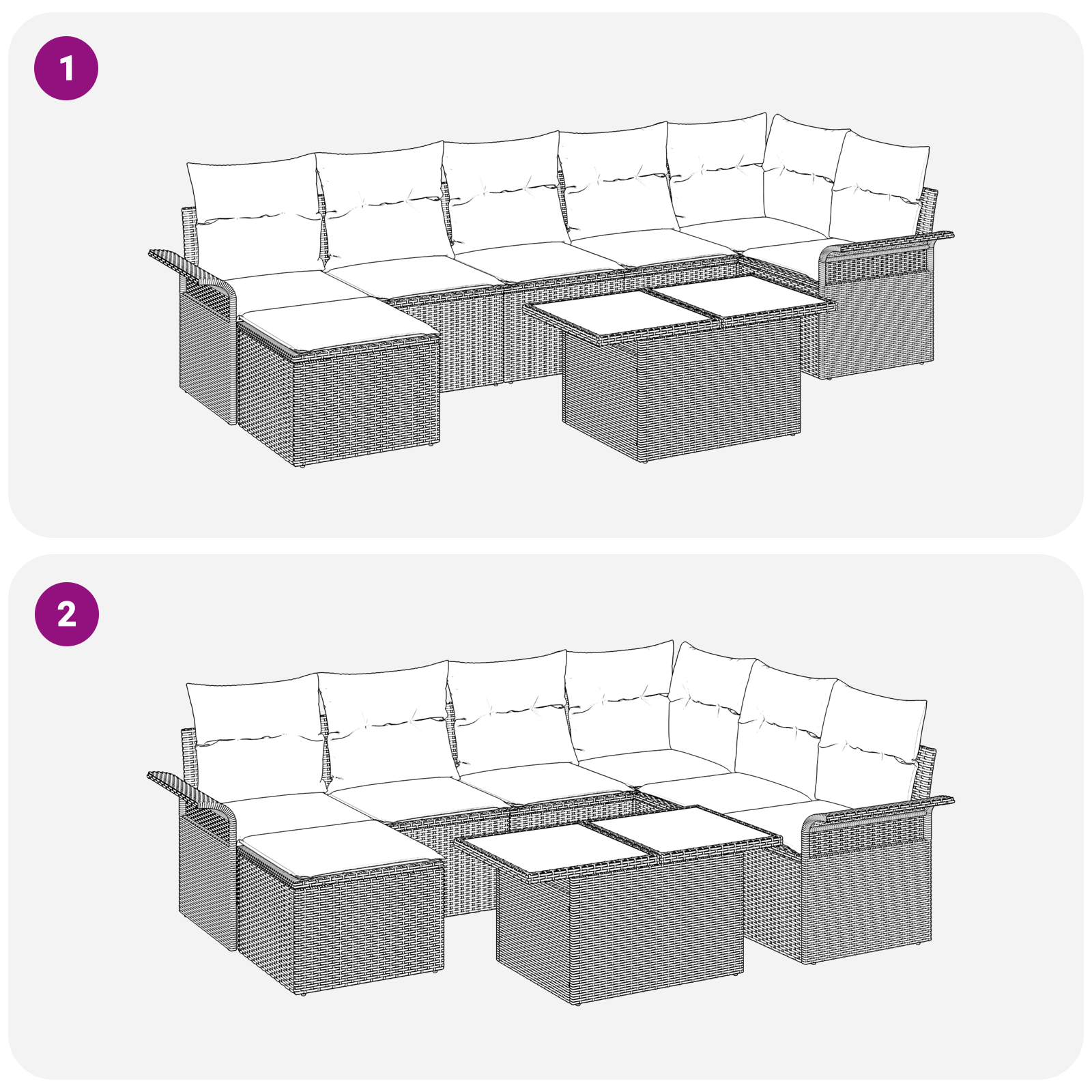 1

2