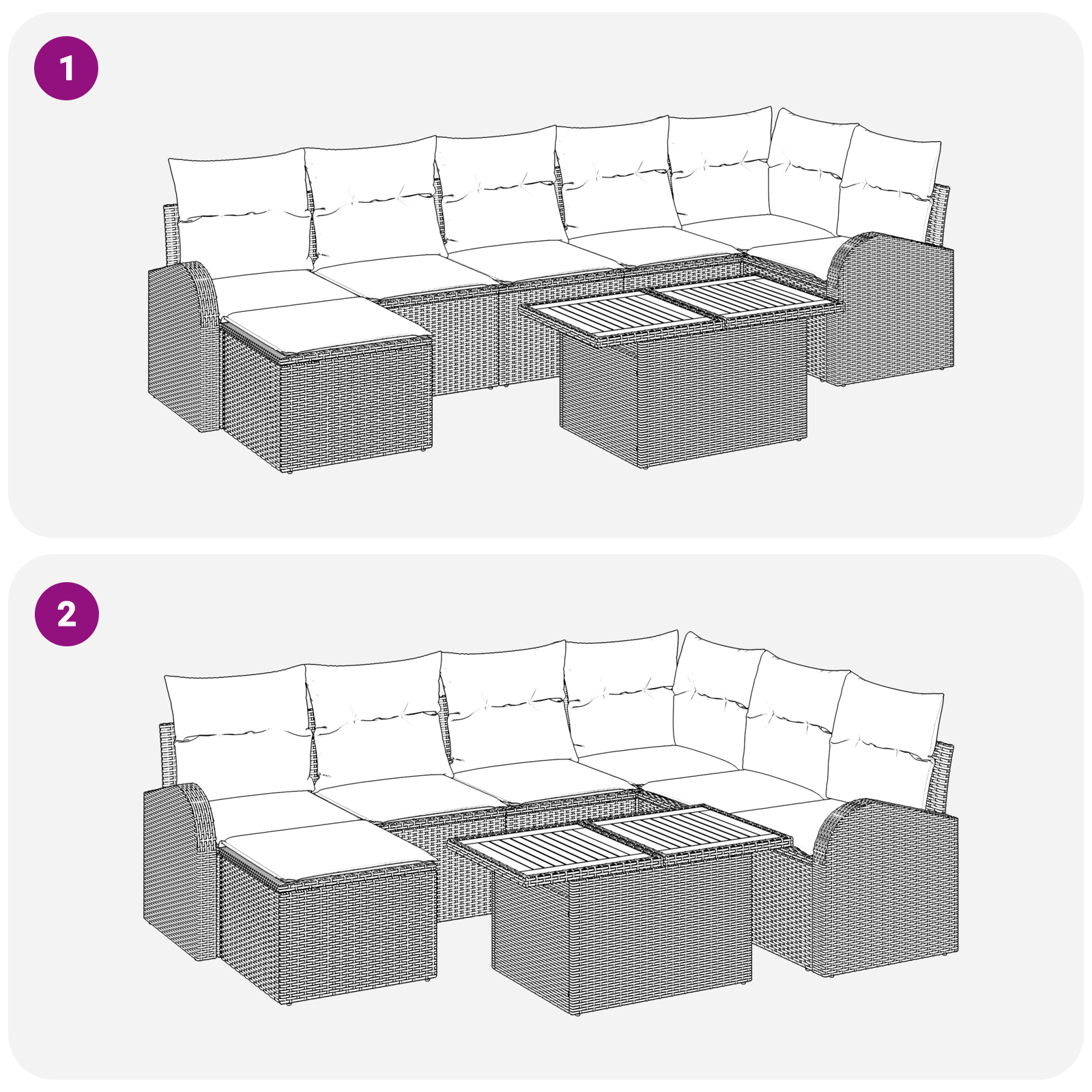 1

2