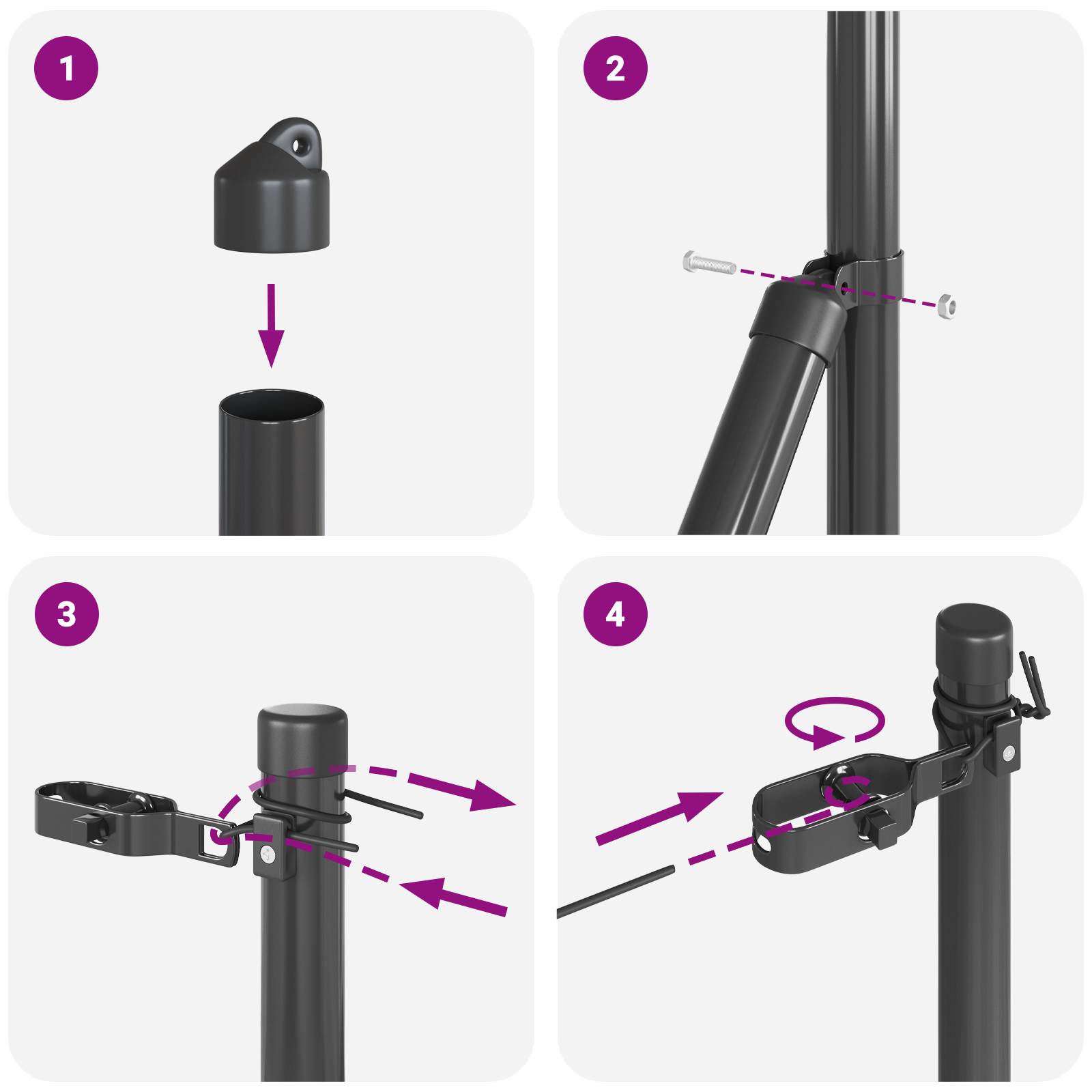 1

2

3

4