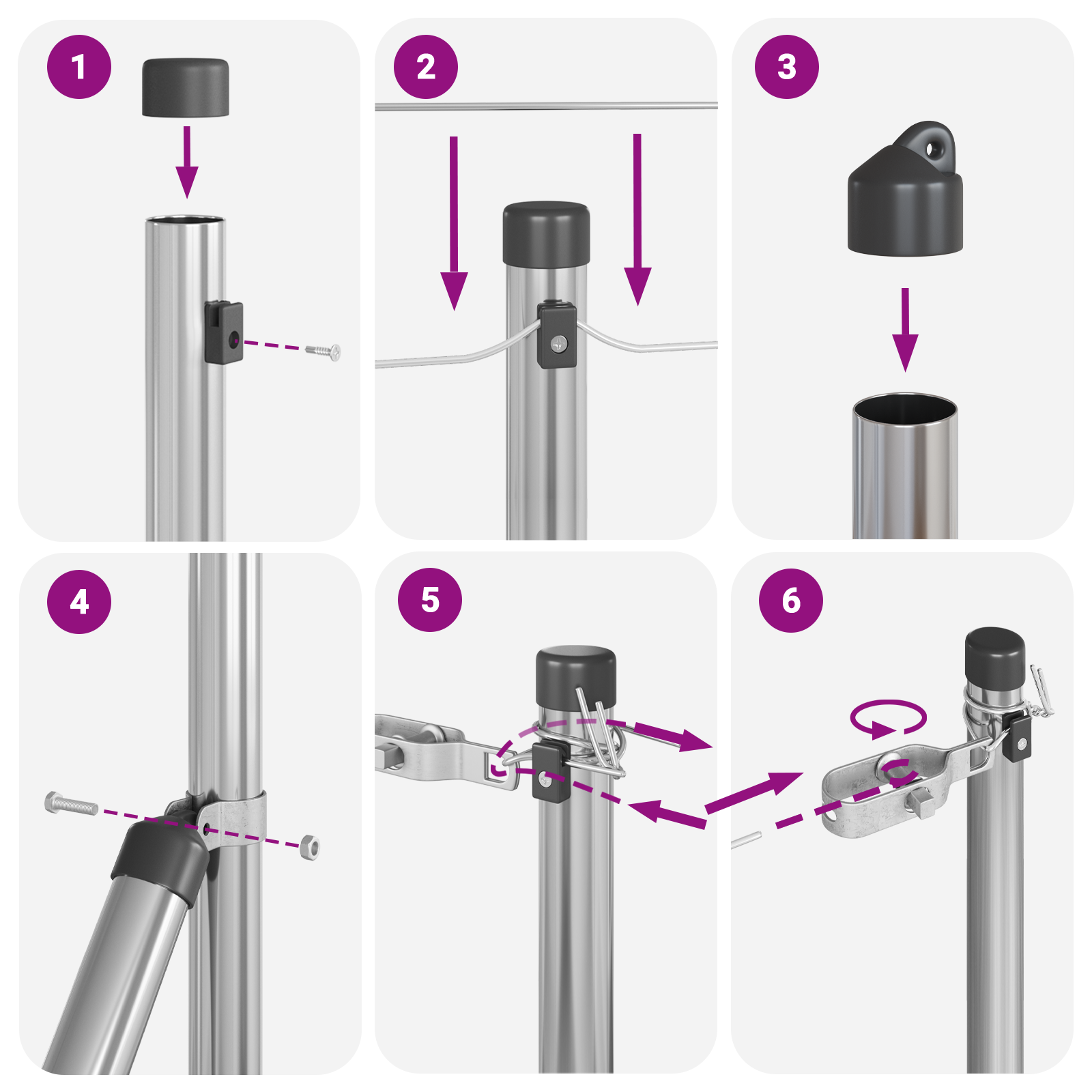 1
2
3
4
5
6