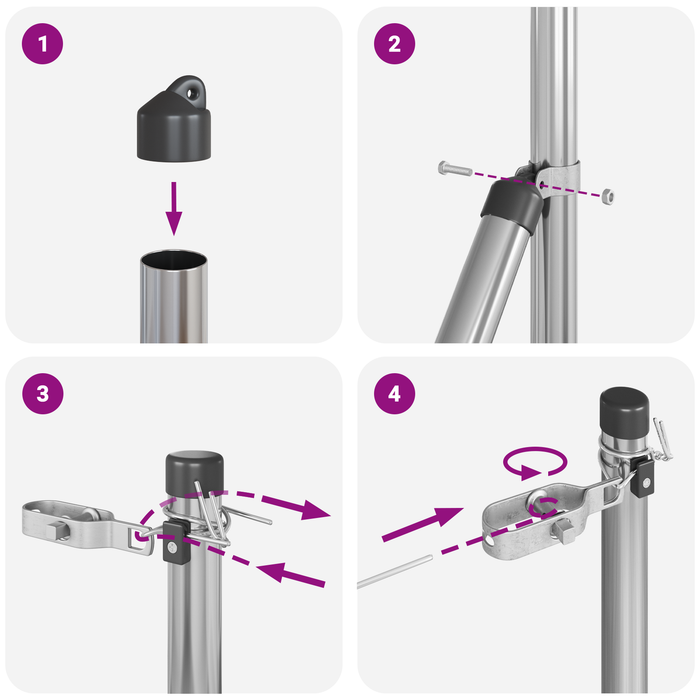 1

2

3

4