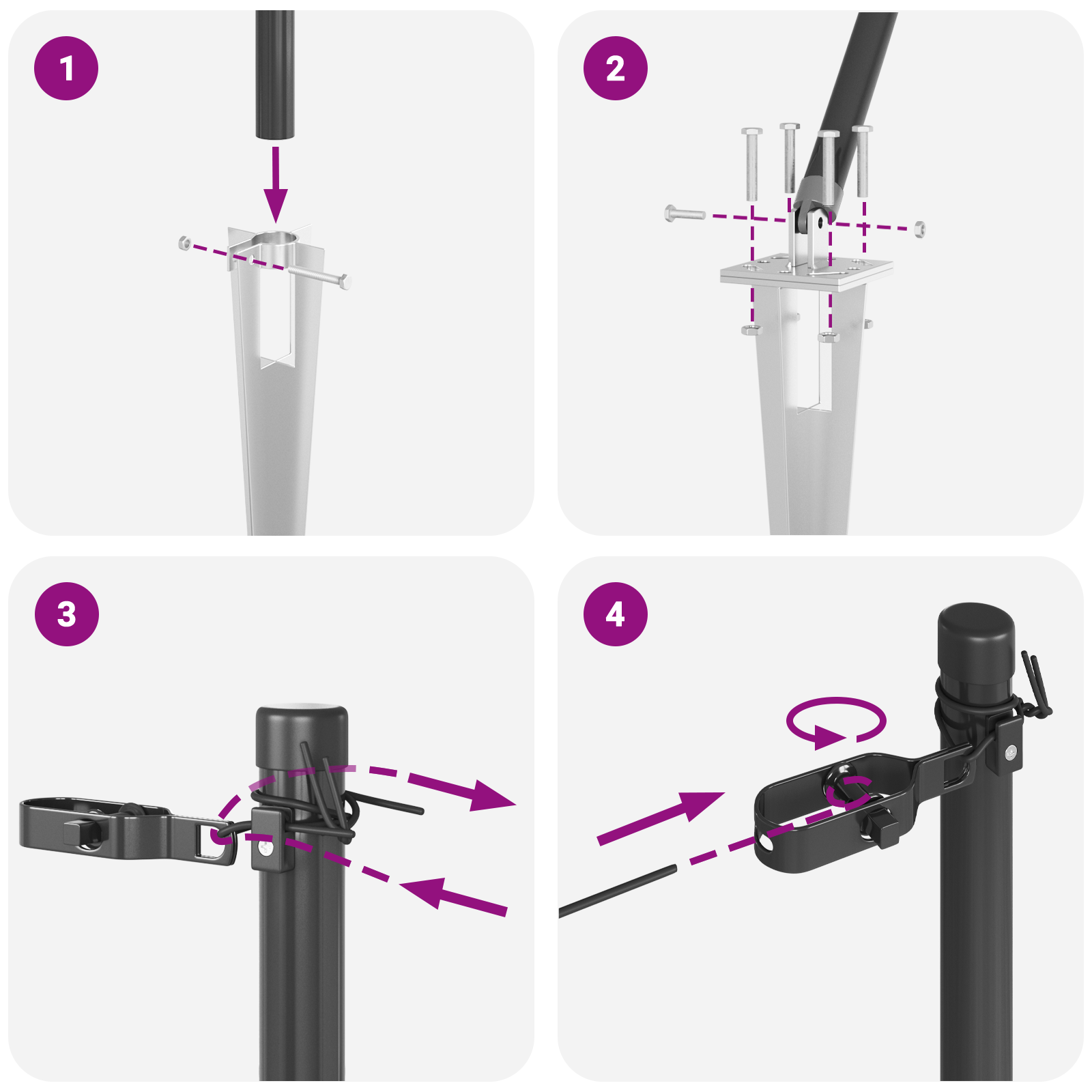 1

2

3

4