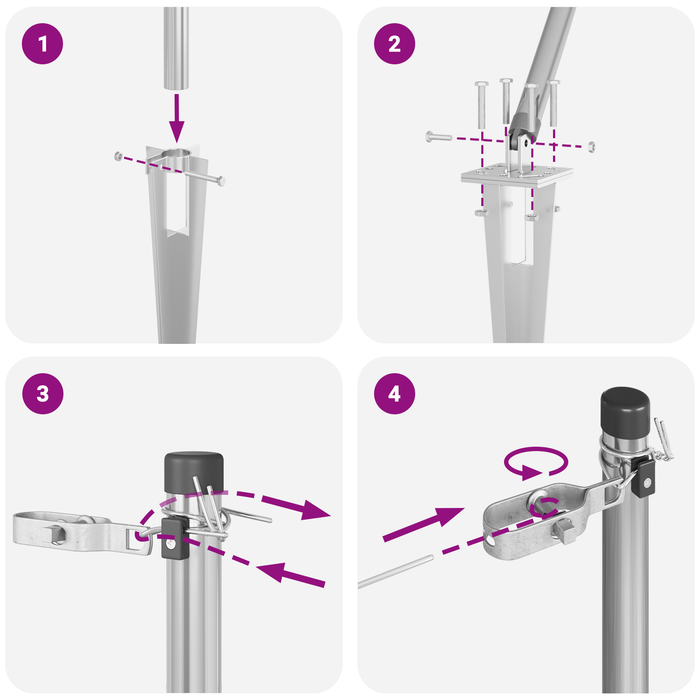 1

2

3

4