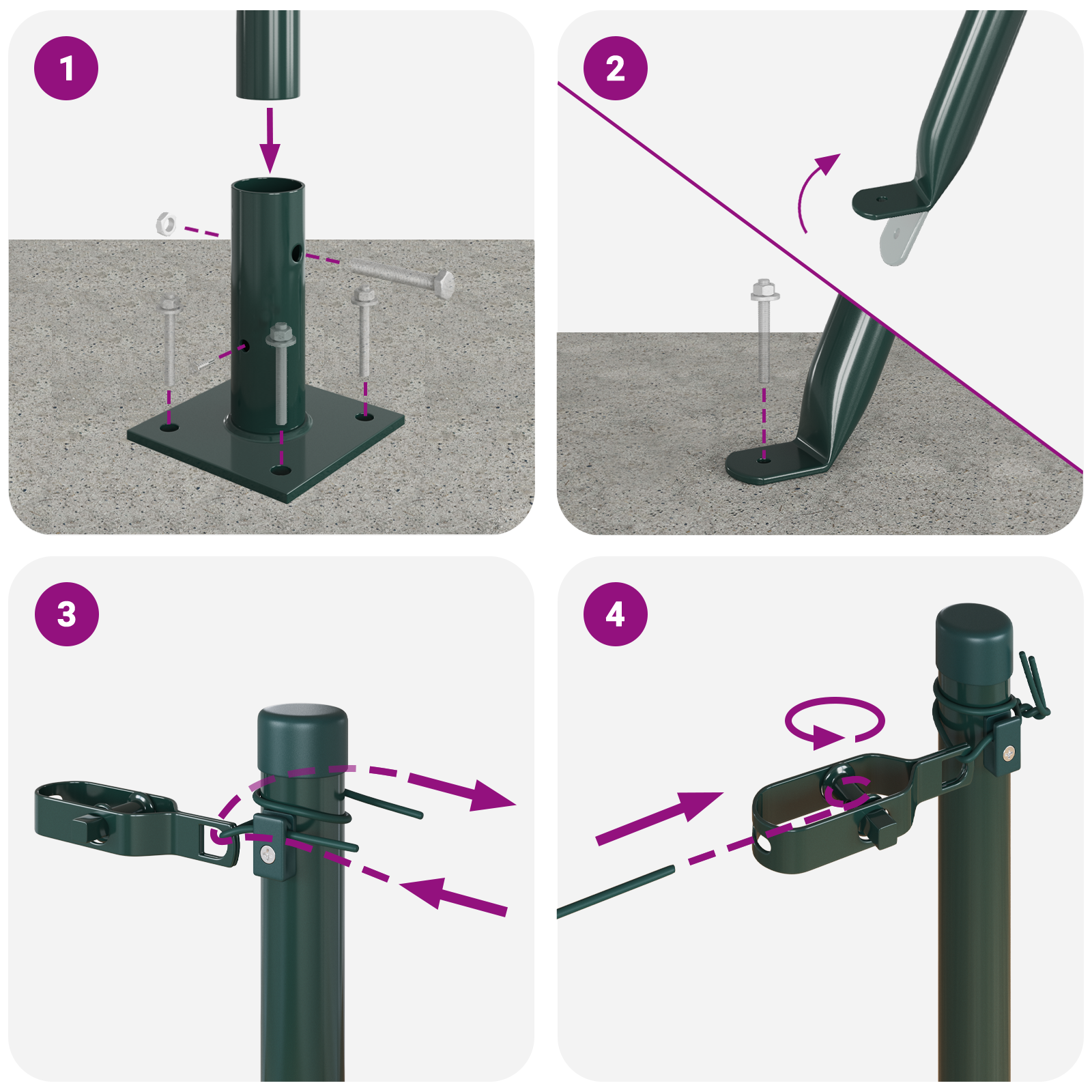 1

2

3

4