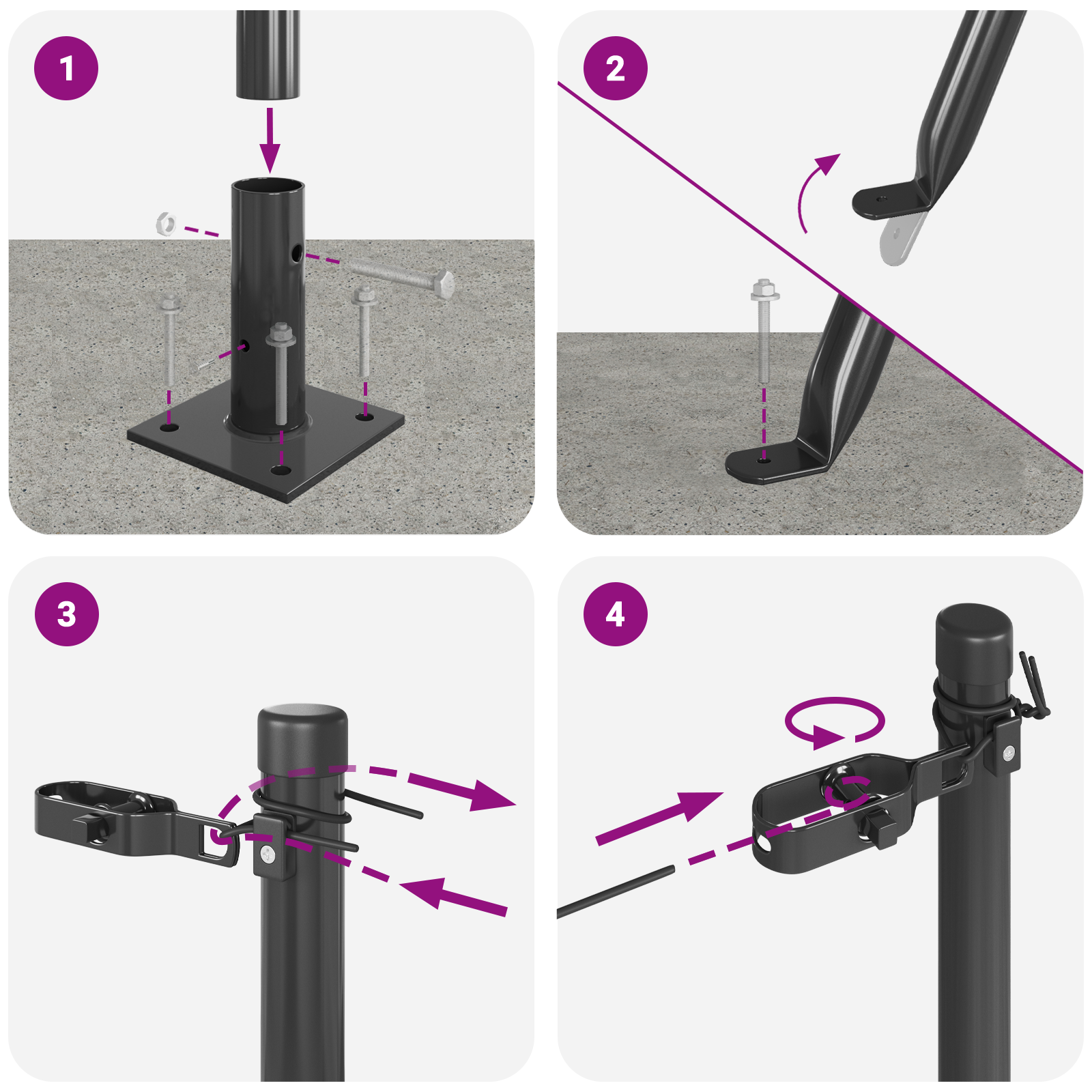 1

2

3

4