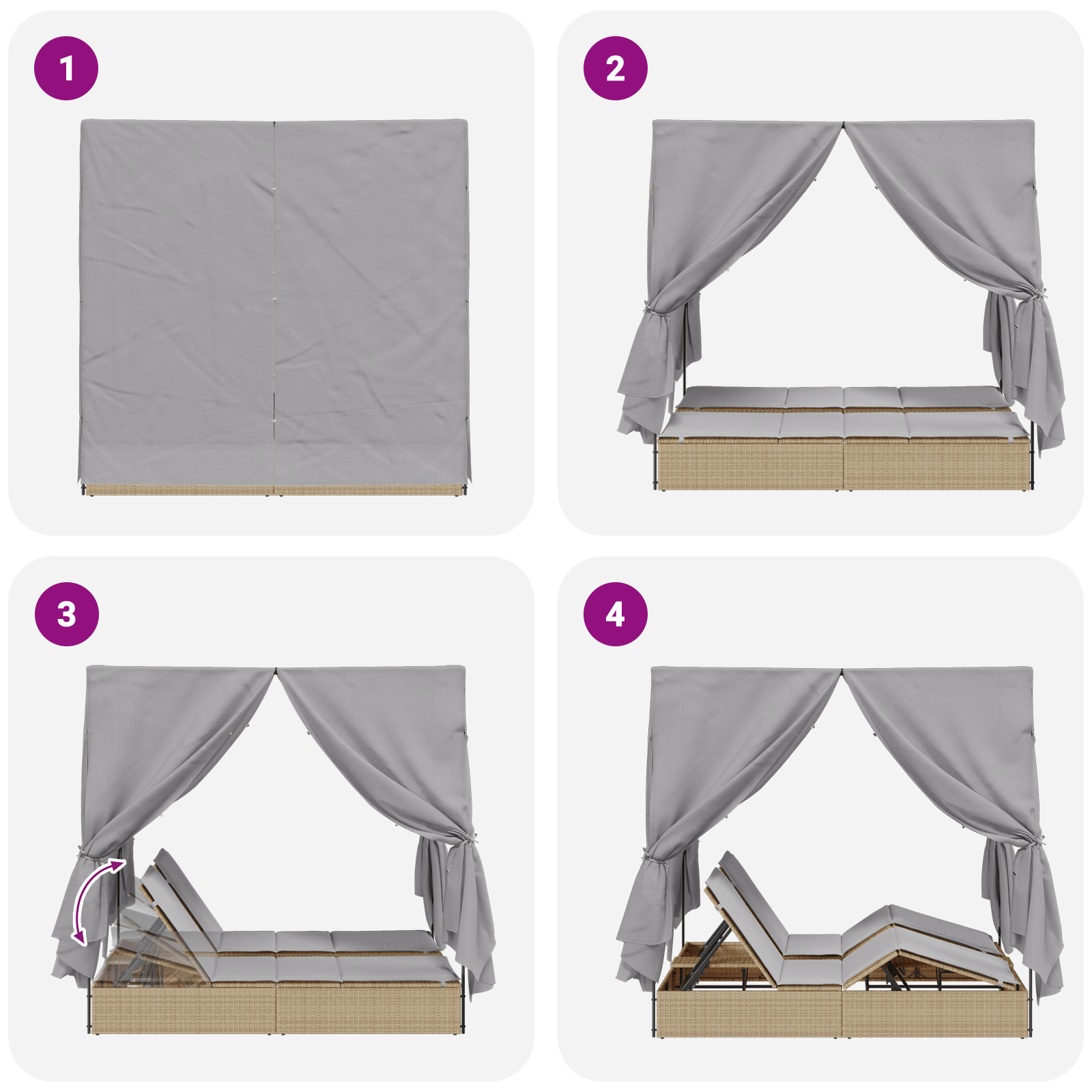 1

2

3

4