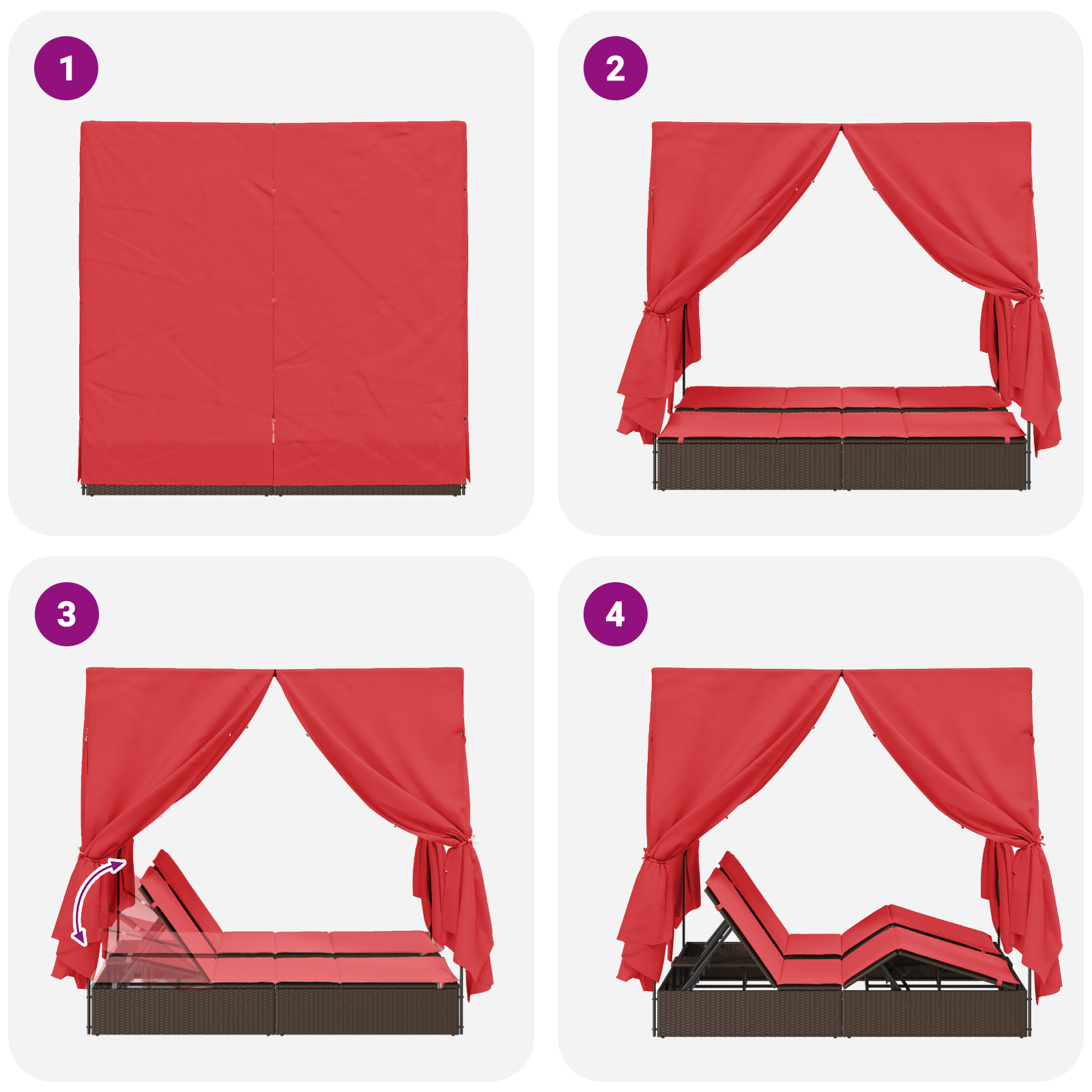 1

2

3

4