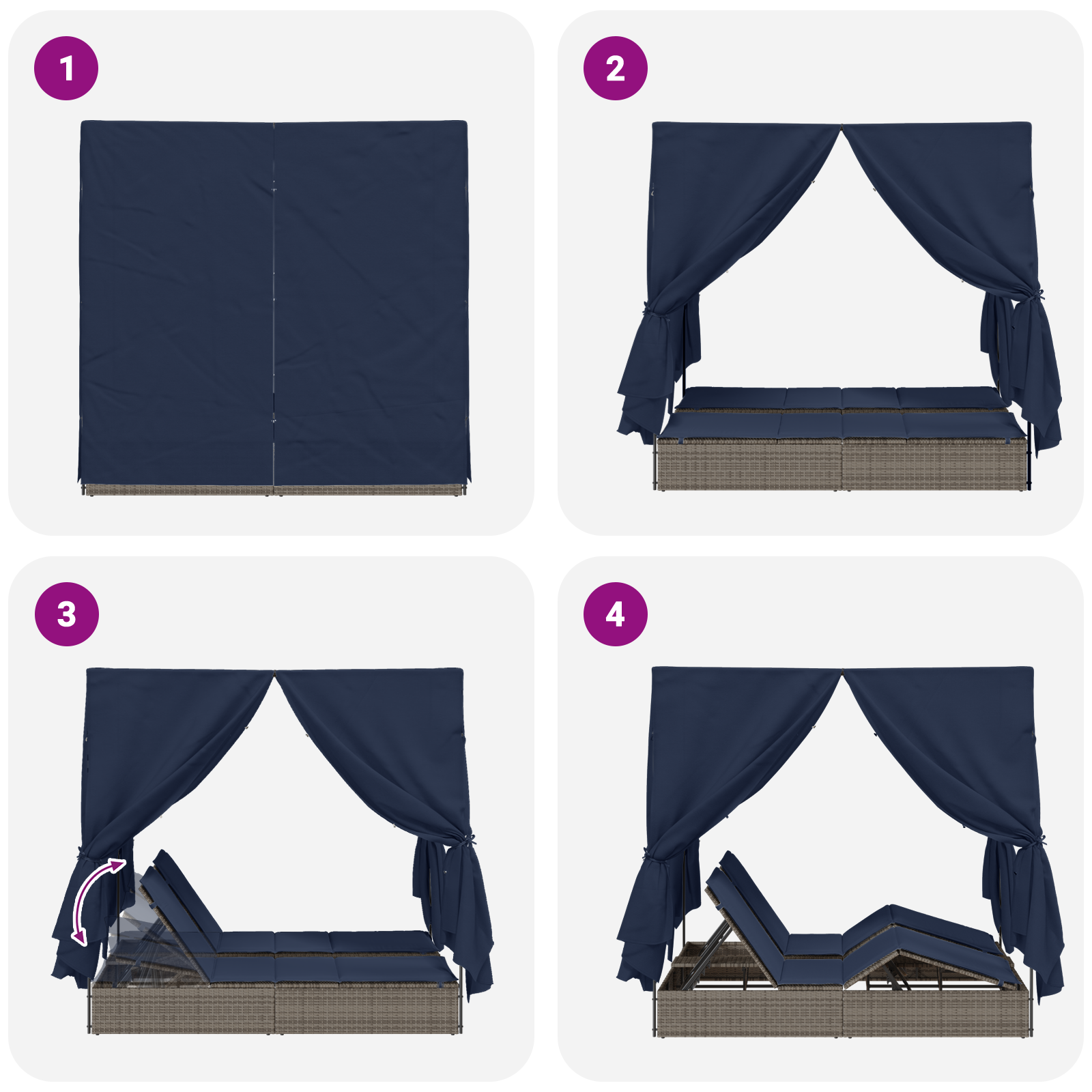 1

2

3

4