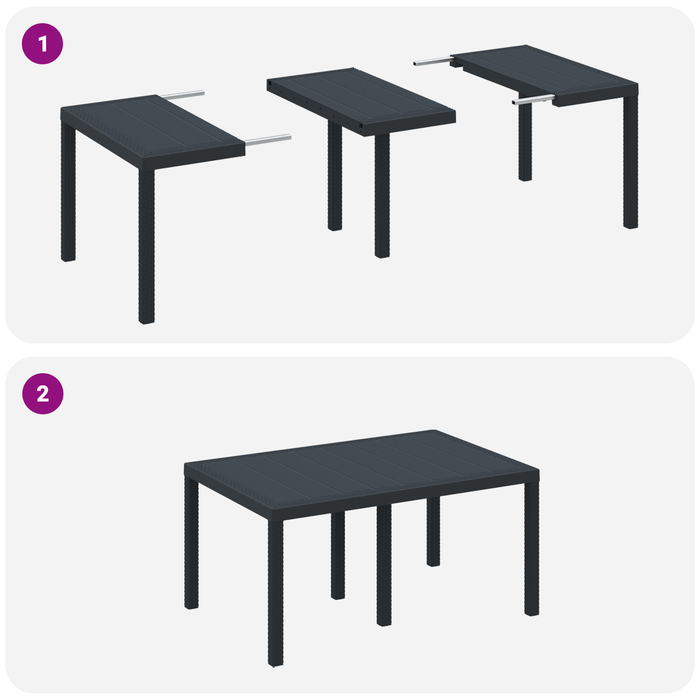 1

2