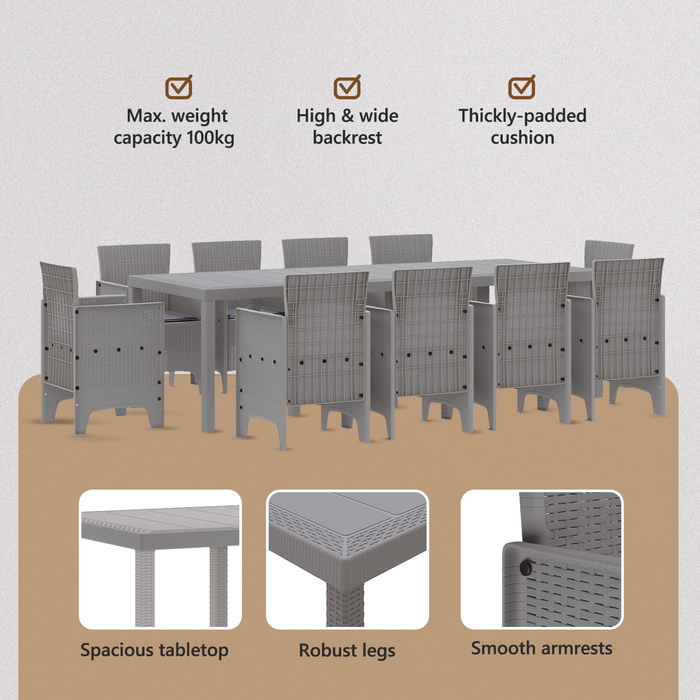 Max. weight capacity 100kg

High & wide backrest

Thickly-padded cushion

Spacious tabletop

Robust legs

Smooth armrests