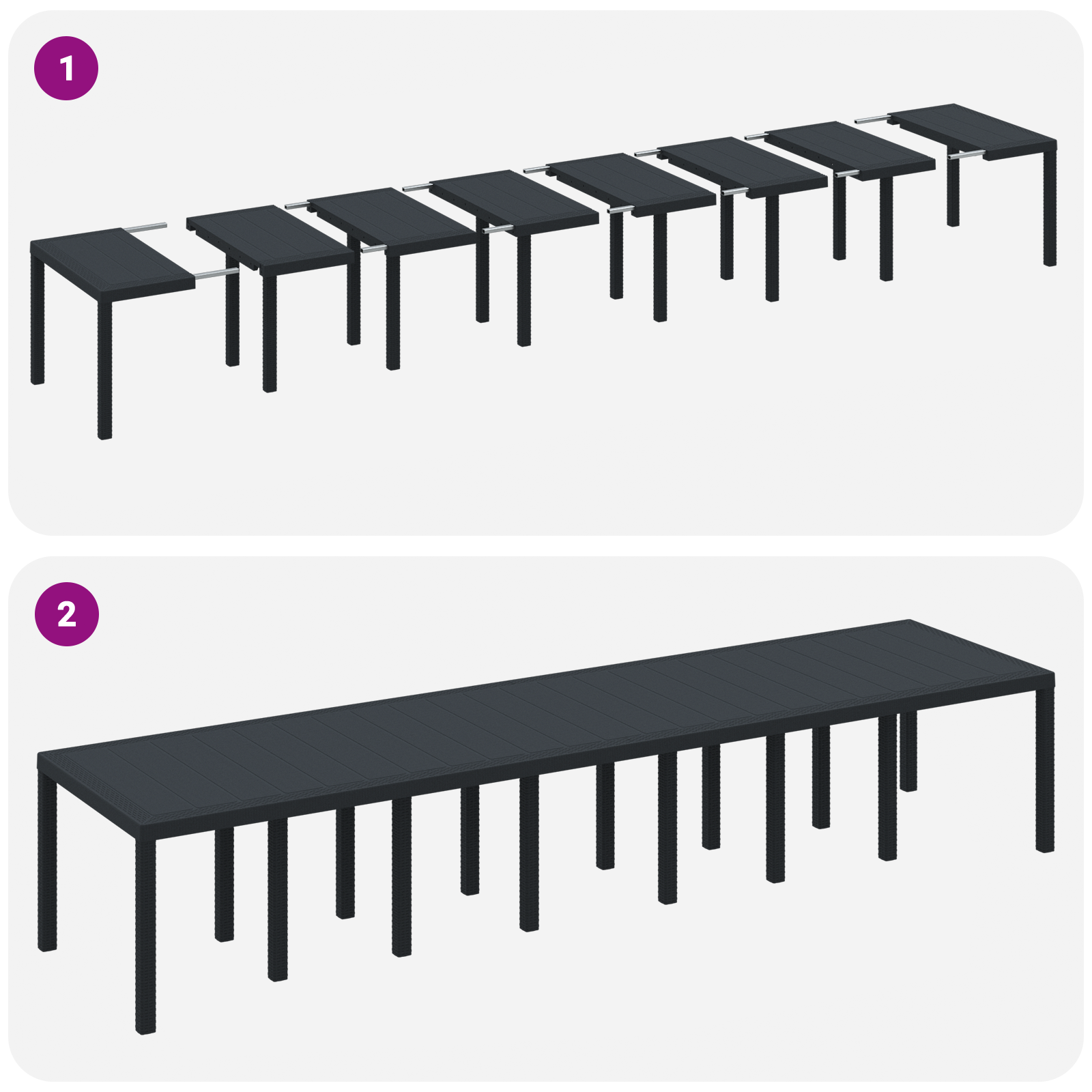 1

2