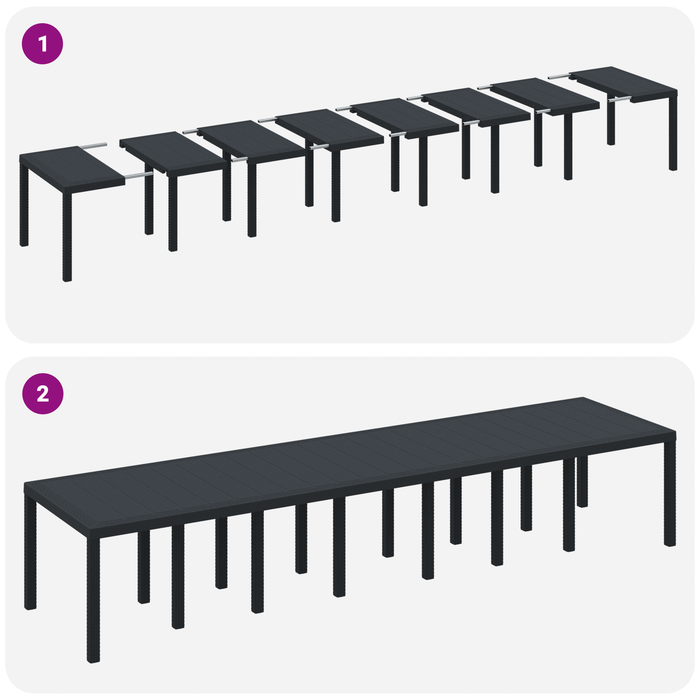 1

2