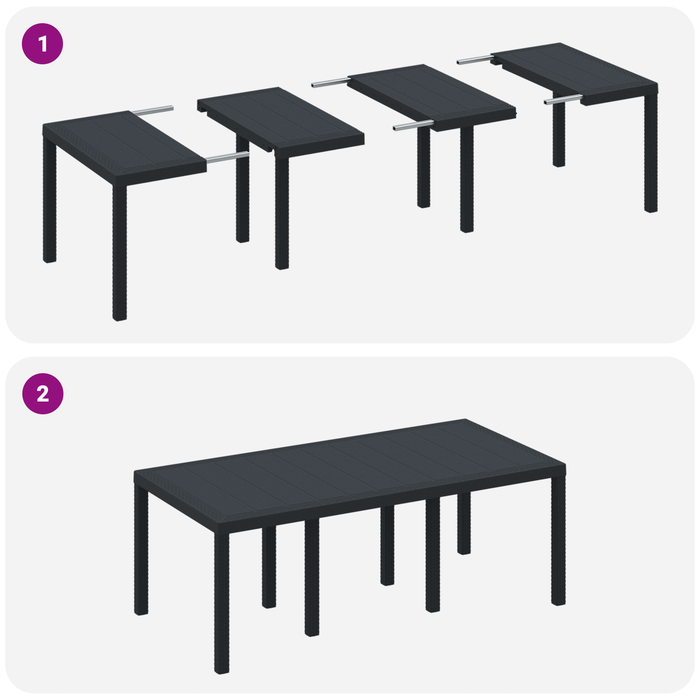 1

2