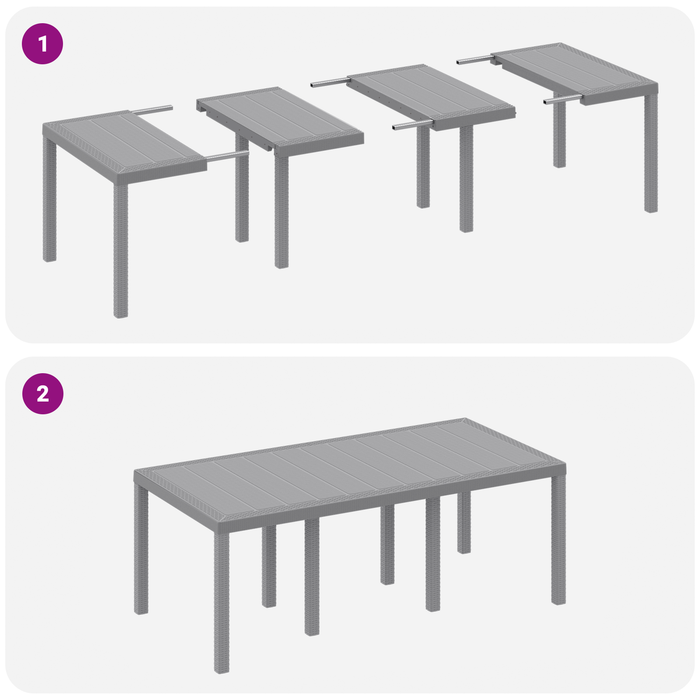 1

2