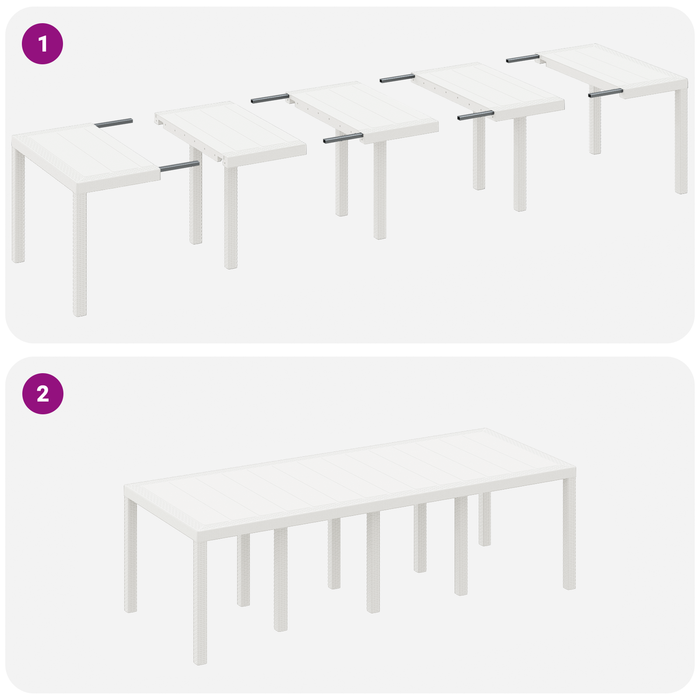 1

2