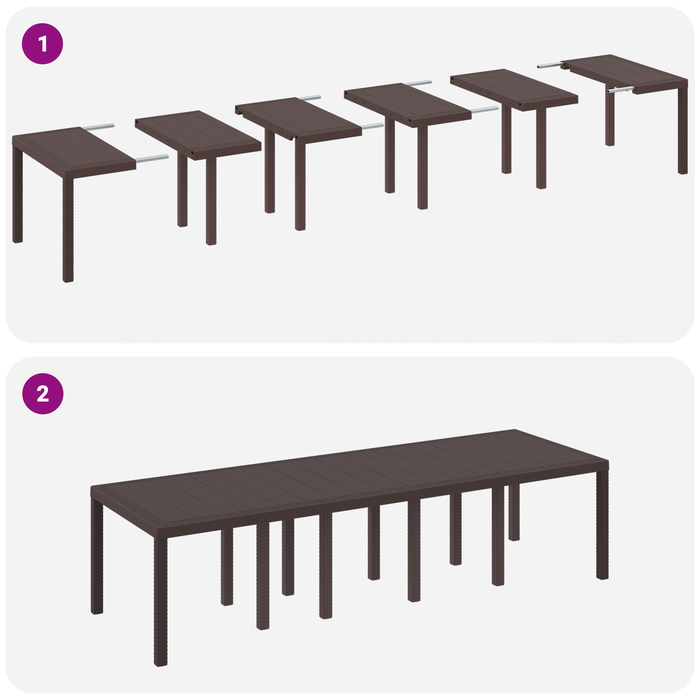 1

2