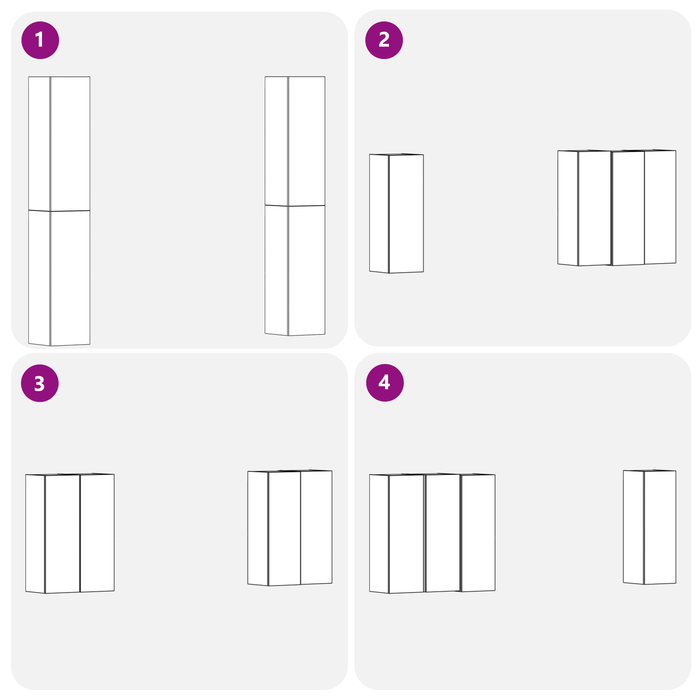 1

2

3

4