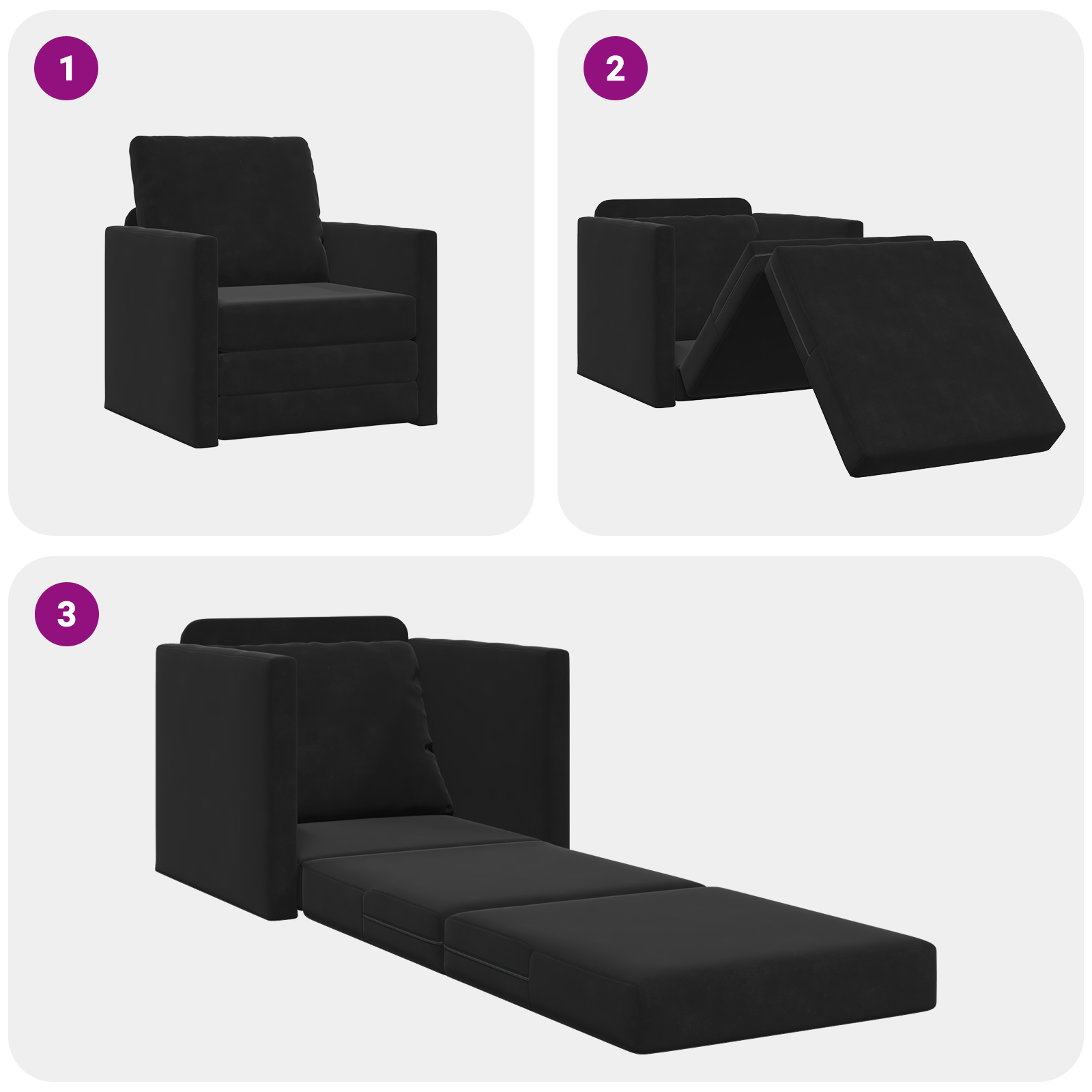 1

2

3