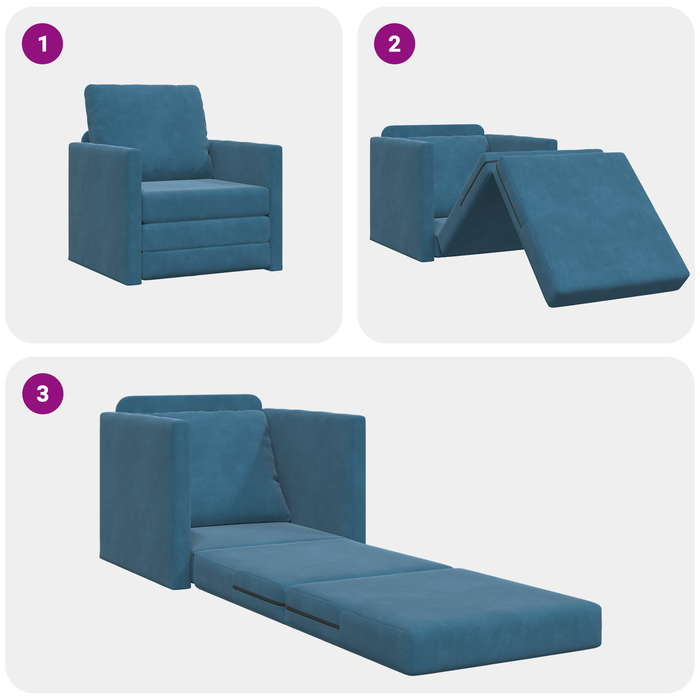 1

2

3