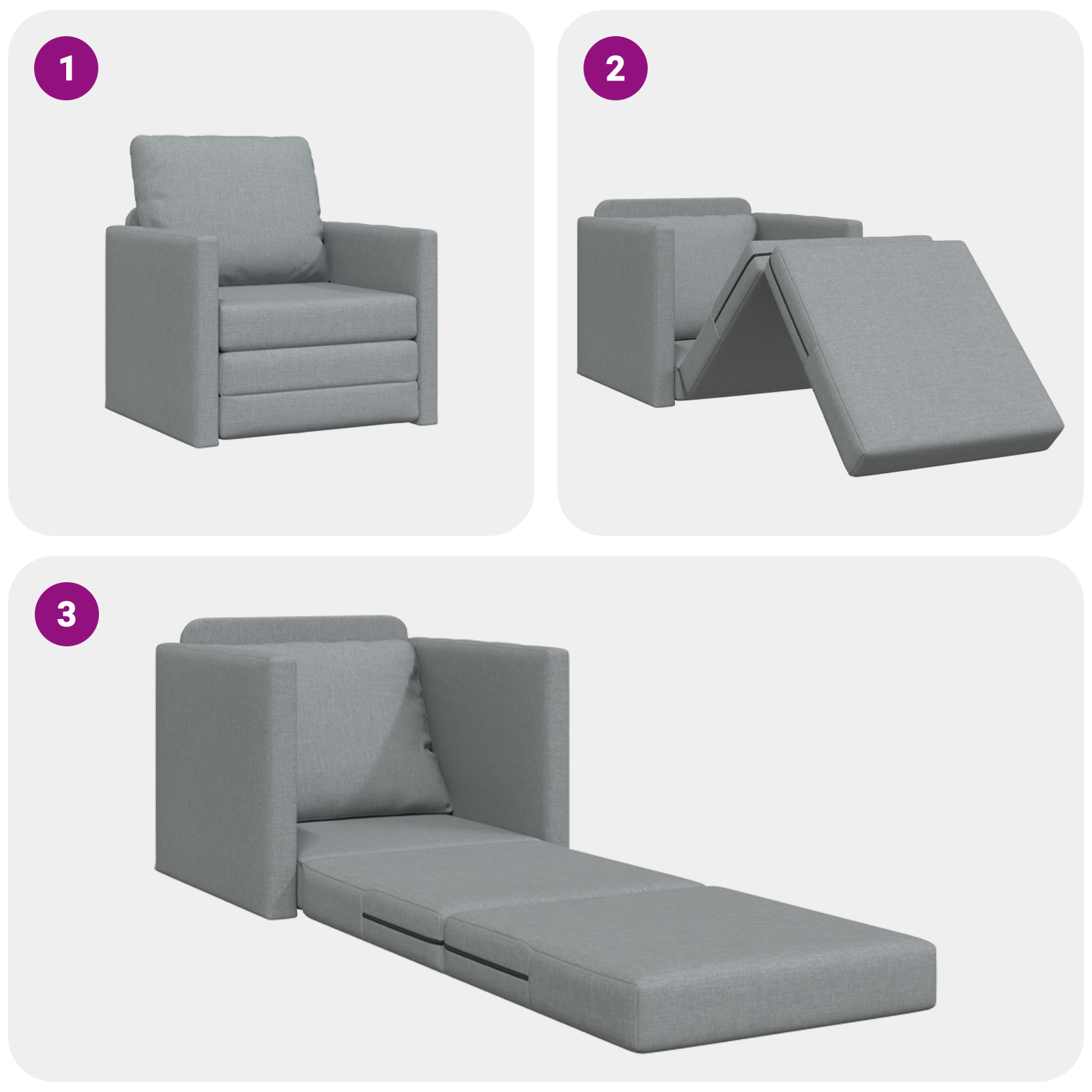 1

2

3